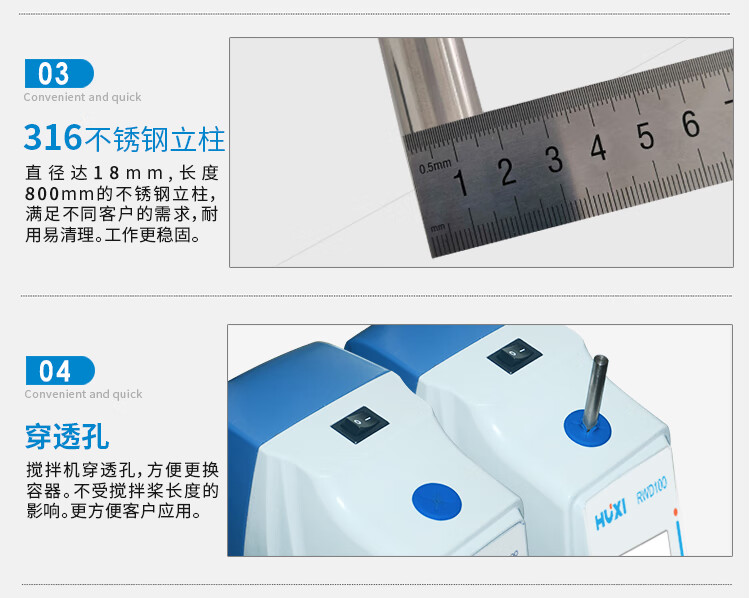 03

Convenient and quick

316不锈钢立柱

直径达18mm,长度800mm的不锈钢立柱,满足不同客户的需求,耐用易清理。工作更稳固。

0.5mm 1 2 3 4 5 6

mm

04

Convenient and quick

穿透孔

搅拌机穿透孔,方便更换容器。不受搅拌桨长度的影响。更方便客户应用。

HUXI RWD100