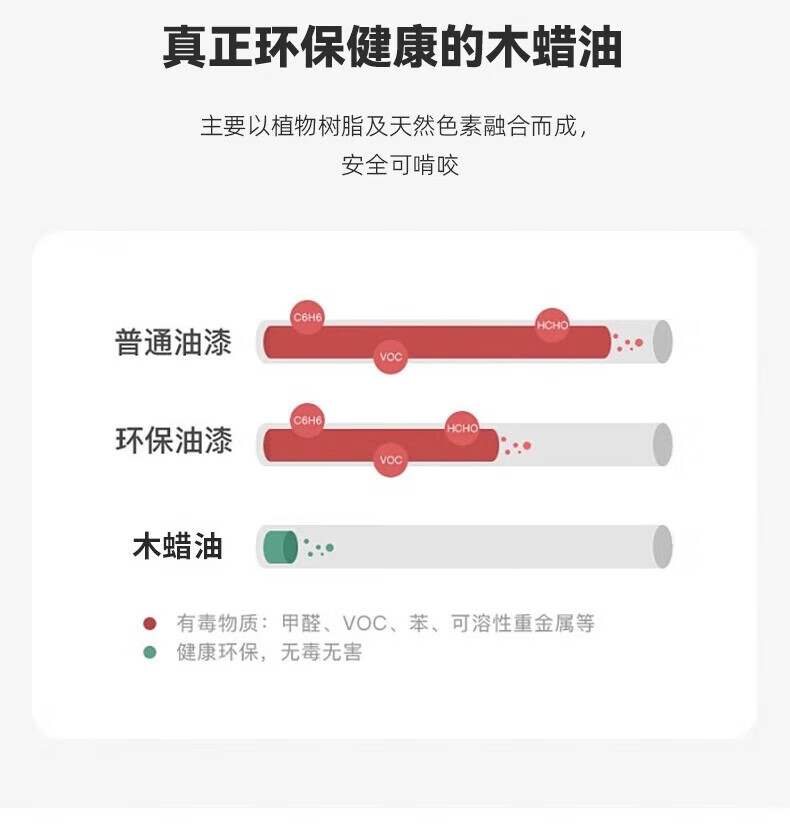 真正环保健康的木蜡油

主要以植物树脂及天然色素融合而成，
安全可啃咬

普通油漆

C6H6

HCHO

VOC

环保油漆

C6H6

HCHO

VOC

木蜡油

有毒物质：甲醛、VOC、苯、可溶性重金属等
健康环保，无毒无害