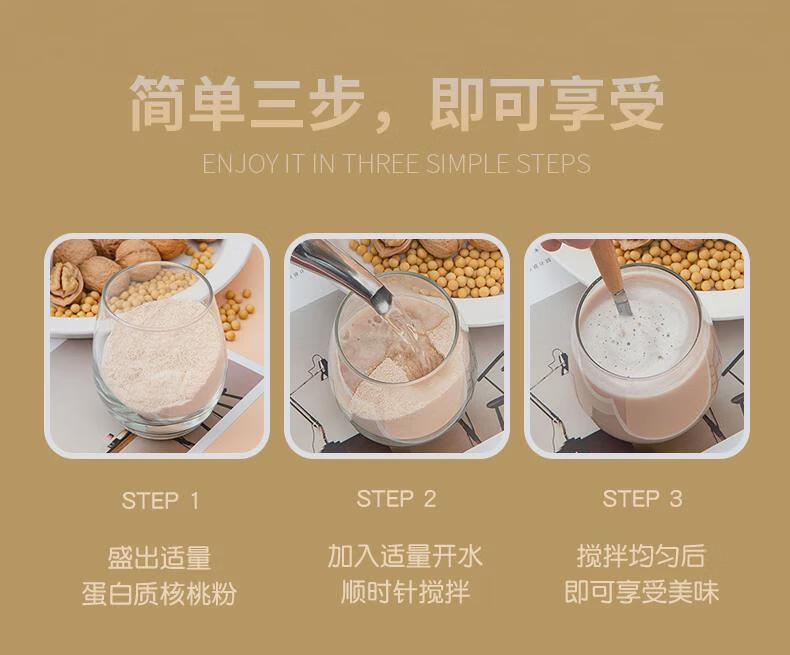 简单三步，即可享受

ENJOY IT IN THREE SIMPLE STEPS

STEP 1

盛出适量
蛋白质核桃粉

STEP 2

加入适量开水
顺时针搅拌

STEP 3

搅拌均匀后
即可享受美味