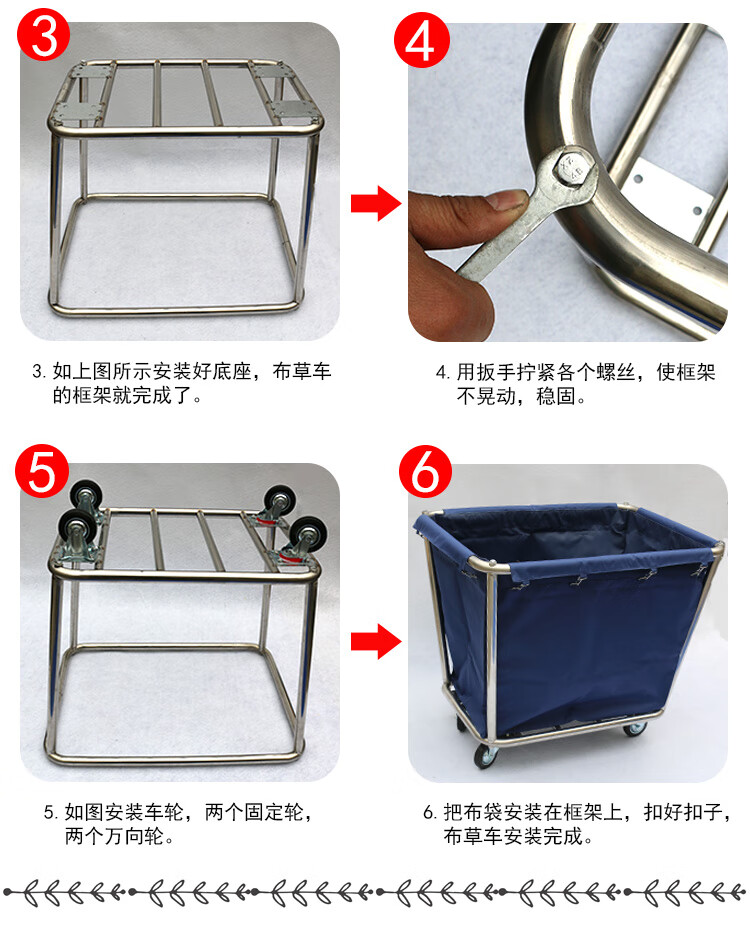 3

4

3. 如上图所示安装好底座，布草车的框架就完成了。

4. 用扳手拧紧各个螺丝，使框架不晃动，稳固。

5

6

5. 如图安装车轮，两个固定轮，两个万向轮。

6. 把布袋安装在框架上，扣好扣子，布草车安装完成。