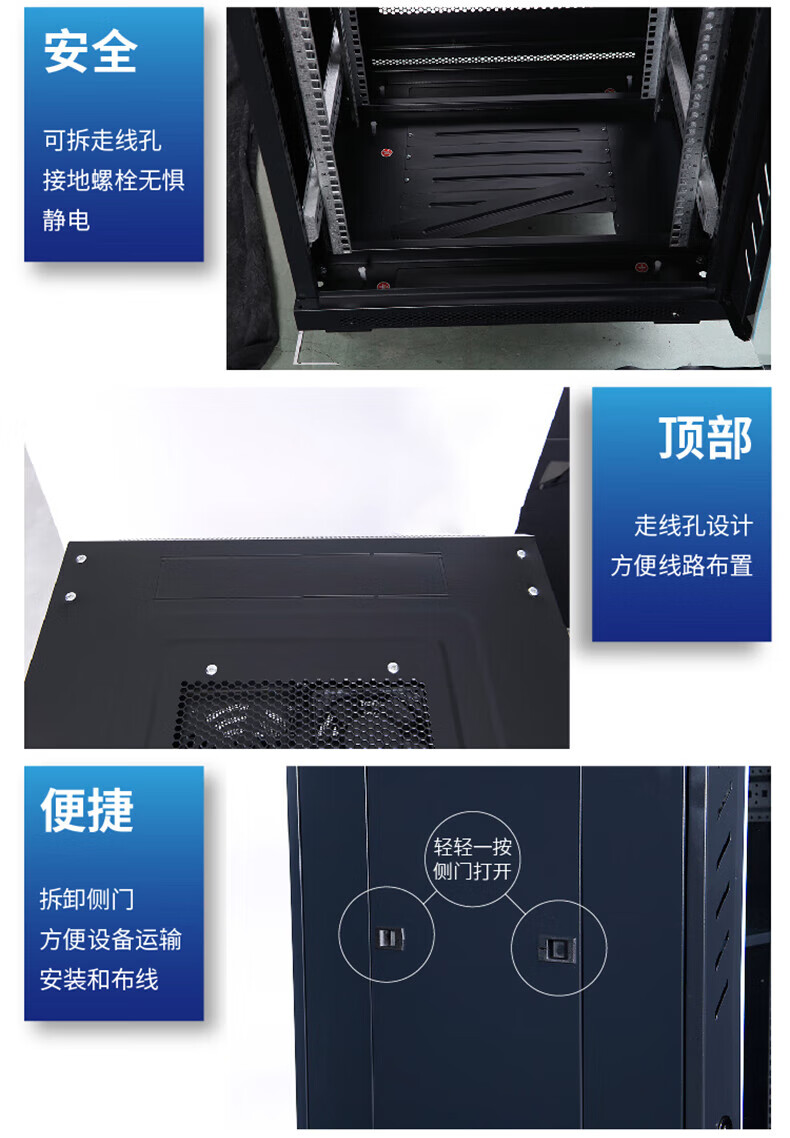 安全

可拆走线孔
接地螺栓无惧
静电

顶部

走线孔设计
方便线路布置

便捷

拆卸侧门
方便设备运输
安装和布线

轻轻一按
侧门打开