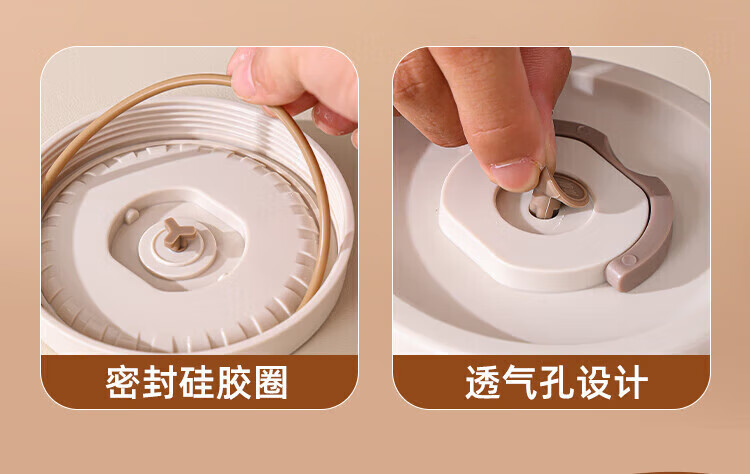 密封硅胶圈

透气孔设计