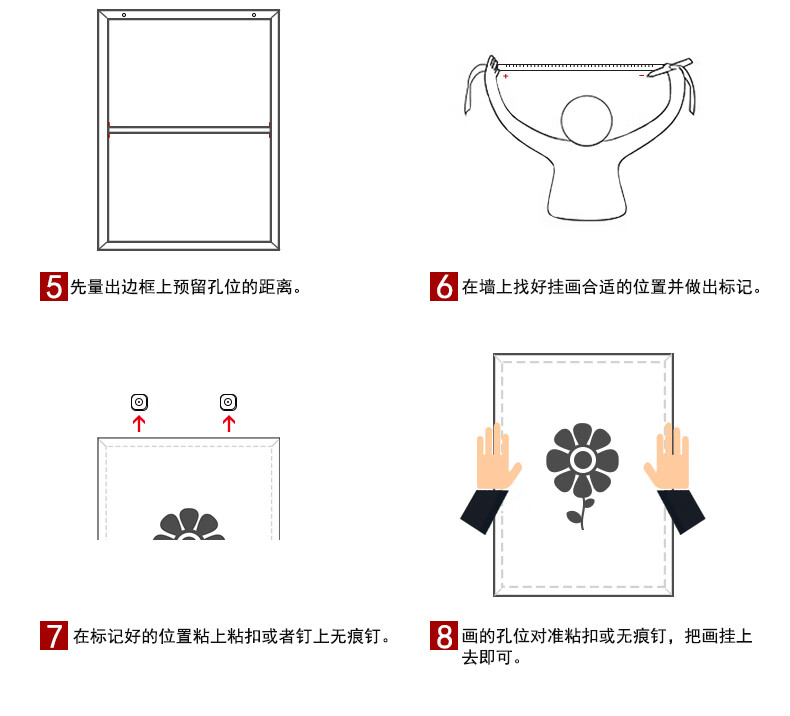 5 先量出边框上预留孔位的距离。

6 在墙上找好挂画合适的位置并做出标记。

7 在标记好的位置粘上粘扣或者钉上无痕钉。

8 画的孔位对准粘扣或无痕钉，把画挂上去即可。