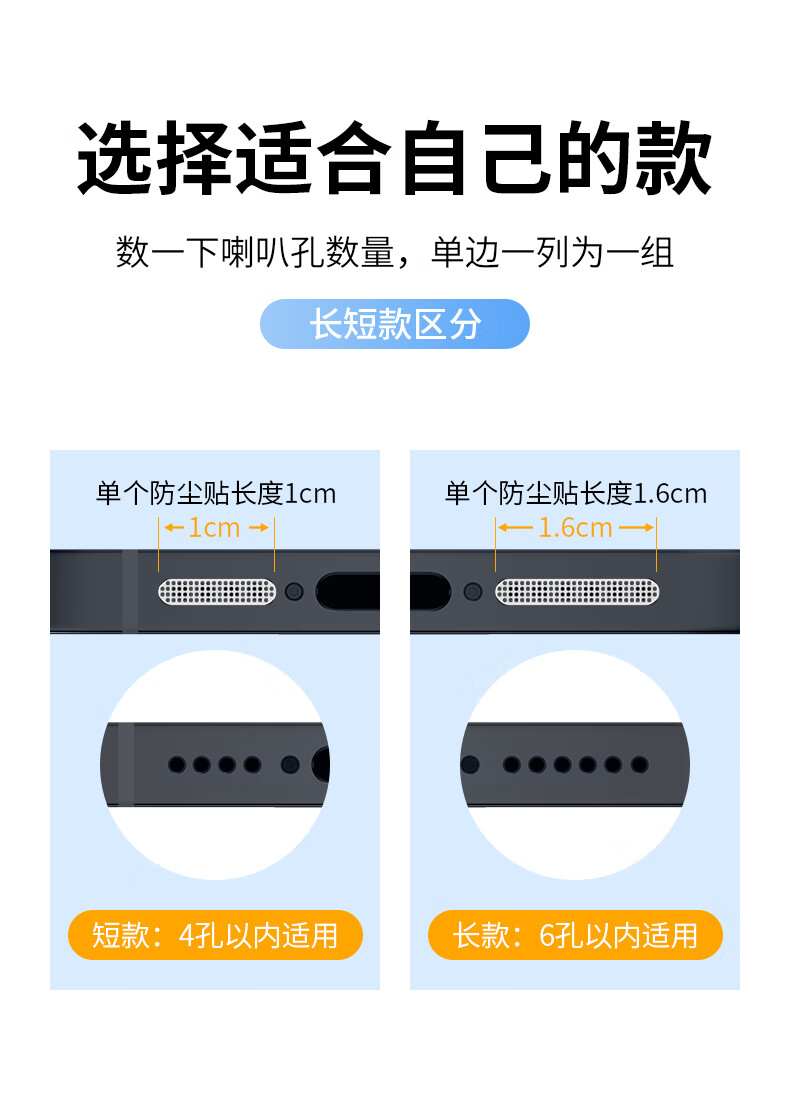 选择适合自己的款

数一下喇叭孔数量，单边一列为一组

长短款区分

单个防尘贴长度1cm

1cm

短款：4孔以内适用

单个防尘贴长度1.6cm

1.6cm

长款：6孔以内适用