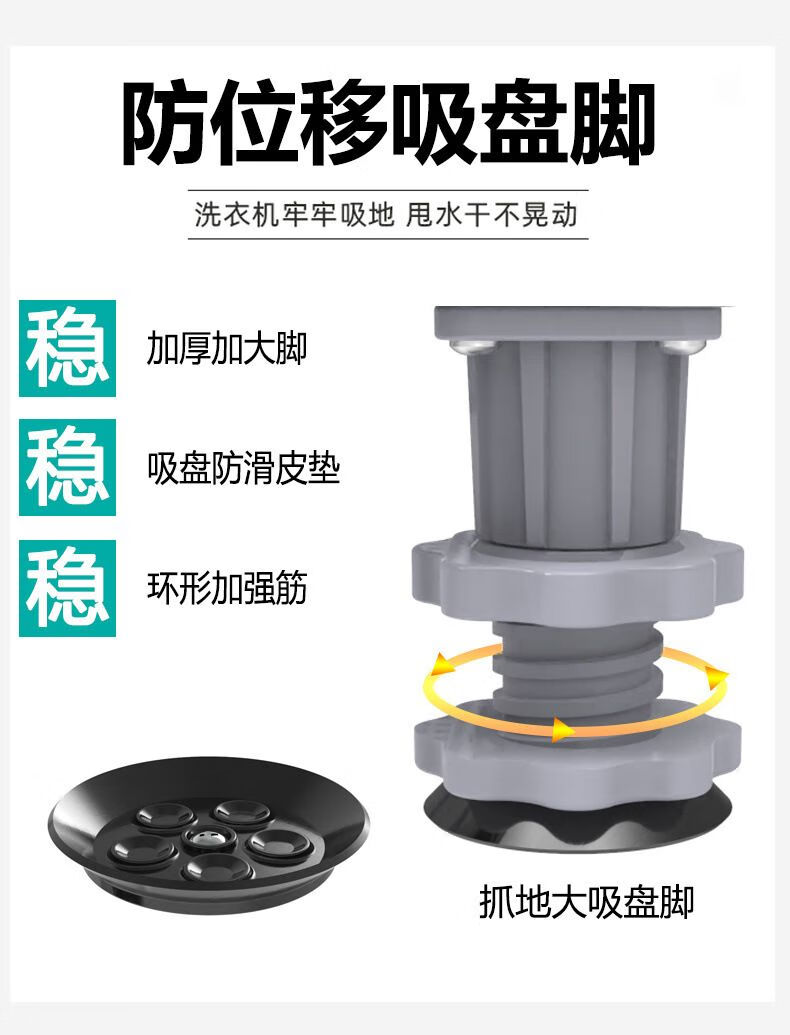 防位移吸盘脚

洗衣机牢牢吸地 甩水干不晃动

稳 加厚加大脚

稳 吸盘防滑皮垫

稳 环形加强筋

抓地大吸盘脚