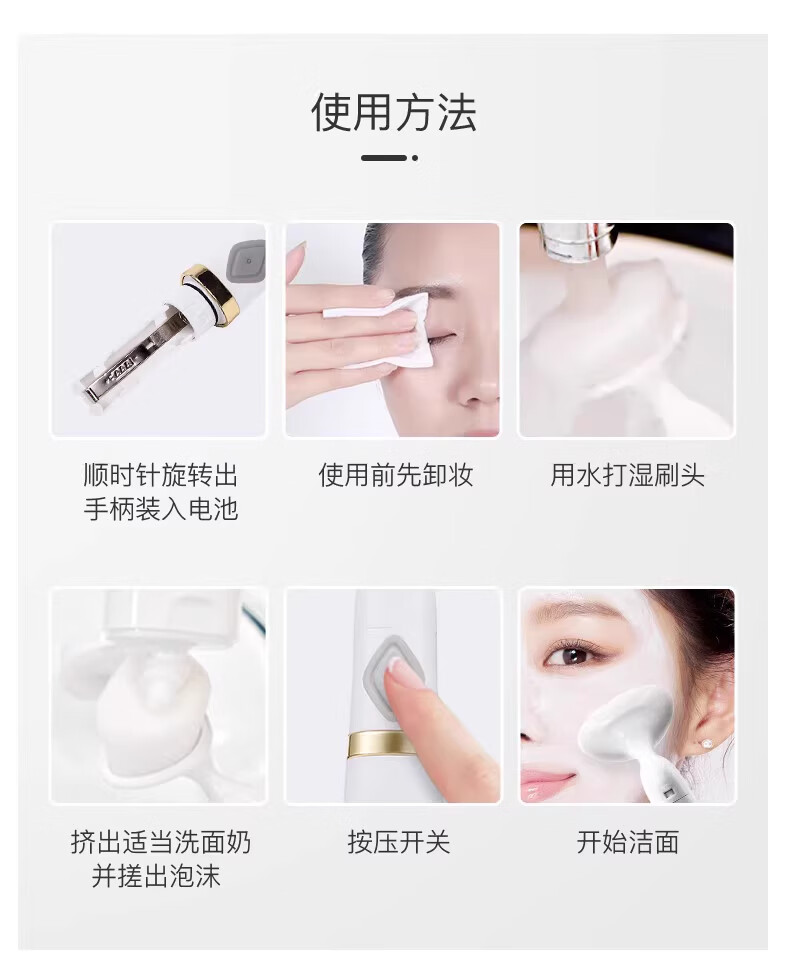 使用方法

顺时针旋转出手柄装入电池

使用前先卸妆

用水打湿刷头

挤出适当洗面奶并搓出泡沫

按压开关

开始洁面