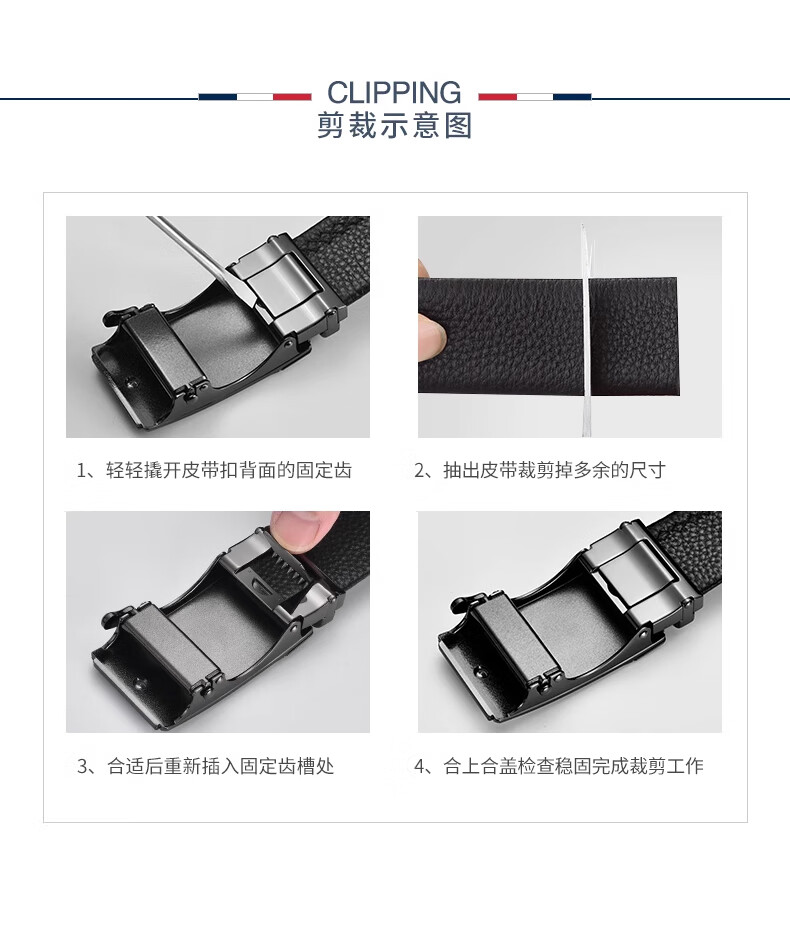 CLIPPING
剪裁示意图

1、轻轻撬开皮带扣背面的固定齿

2、抽出皮带裁剪掉多余的尺寸

3、合适后重新插入固定齿槽处

4、合上合盖检查稳固完成裁剪工作