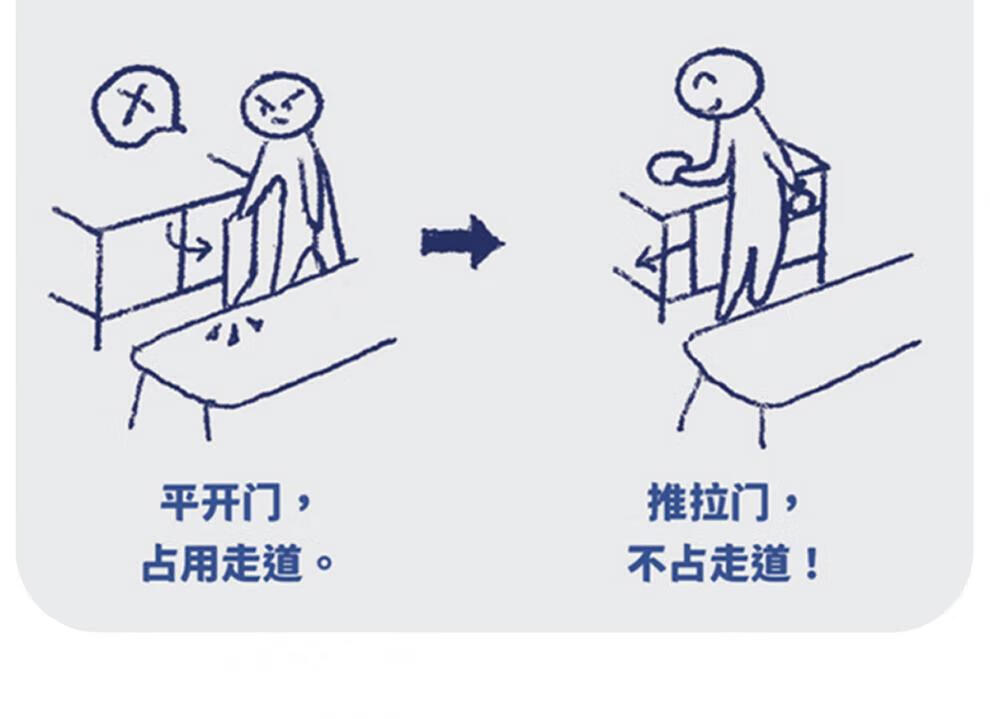 平开门，
占用走道。

推拉门，
不占走道！