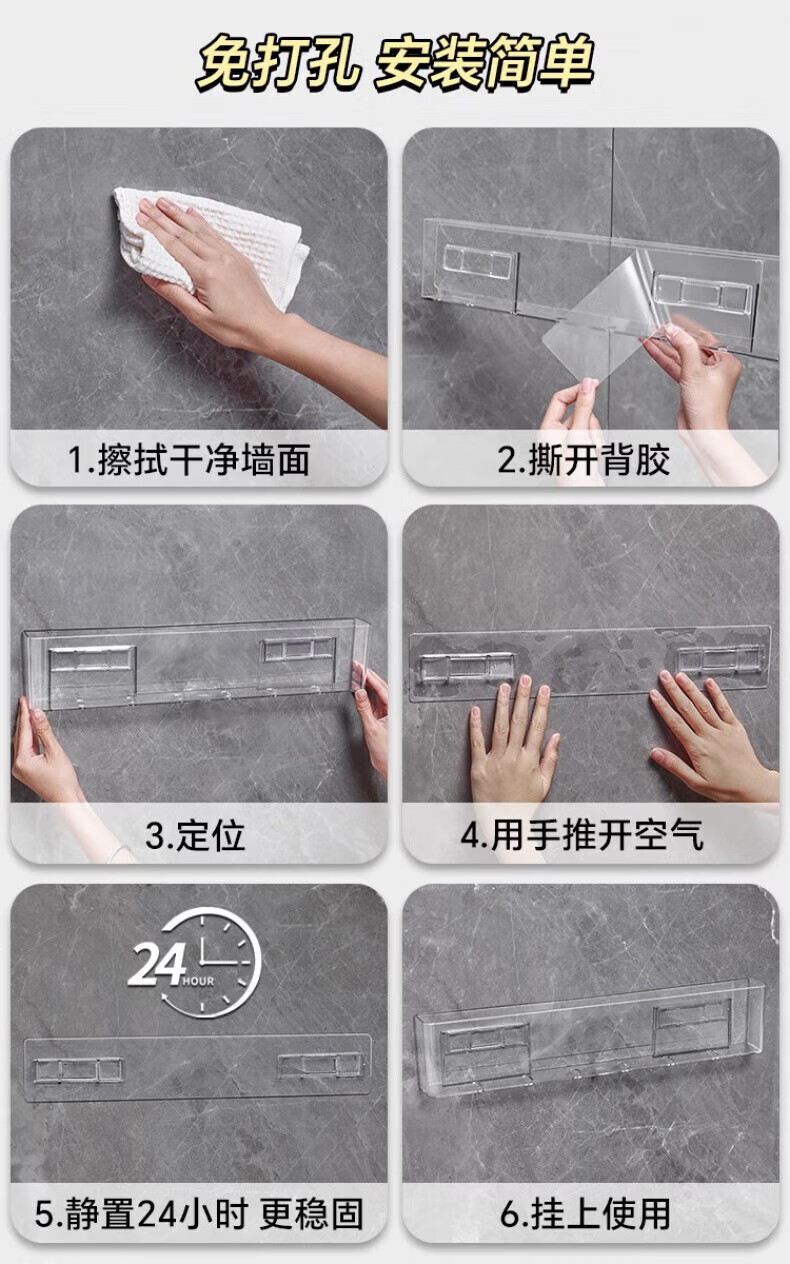 免打孔 安装简单

1.擦拭干净墙面

2.撕开背胶

3.定位

4.用手推开空气

24 HOUR

5.静置24小时 更稳固

6.挂上使用