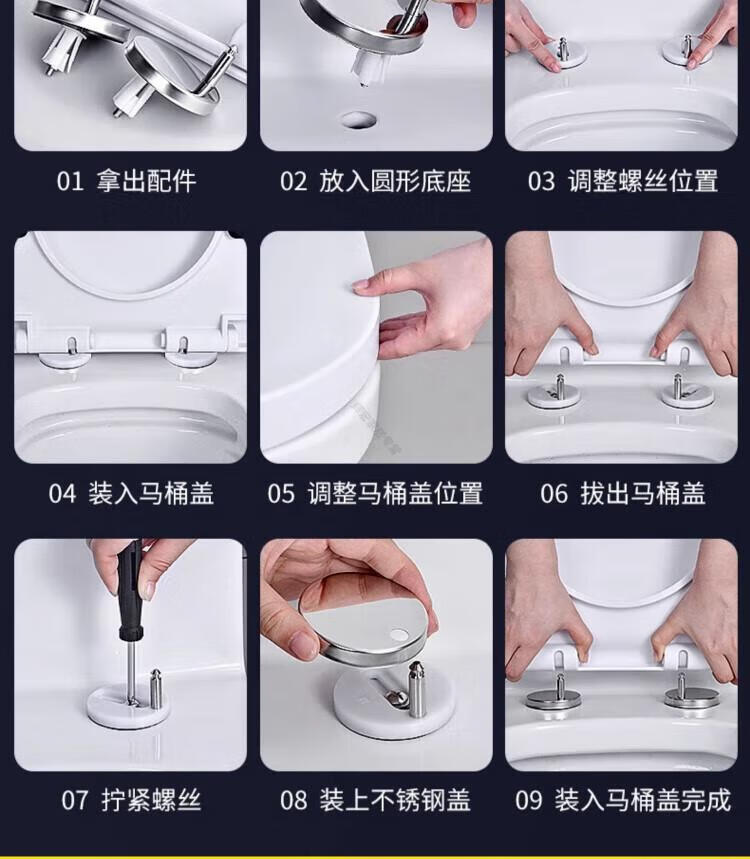 01 拿出配件

02 放入圆形底座

03 调整螺丝位置

04 装入马桶盖

05 调整马桶盖位置

06 拔出马桶盖

07 拧紧螺丝

08 装上不锈钢盖

09 装入马桶盖完成