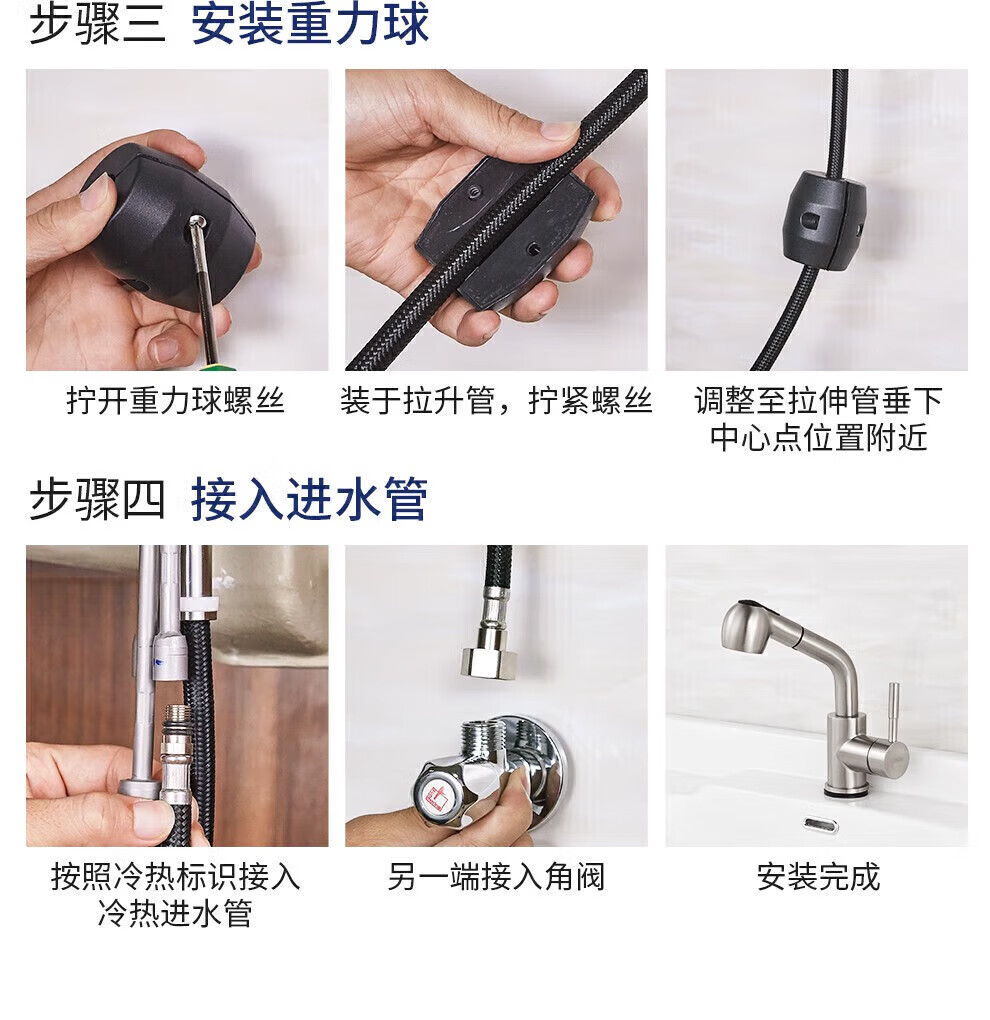 步骤三 安装重力球

拧开重力球螺丝

装于拉升管，拧紧螺丝

调整至拉伸管垂下中心点位置附近

步骤四 接入进水管

按照冷热标识接入冷热进水管

另一端接入角阀

安装完成