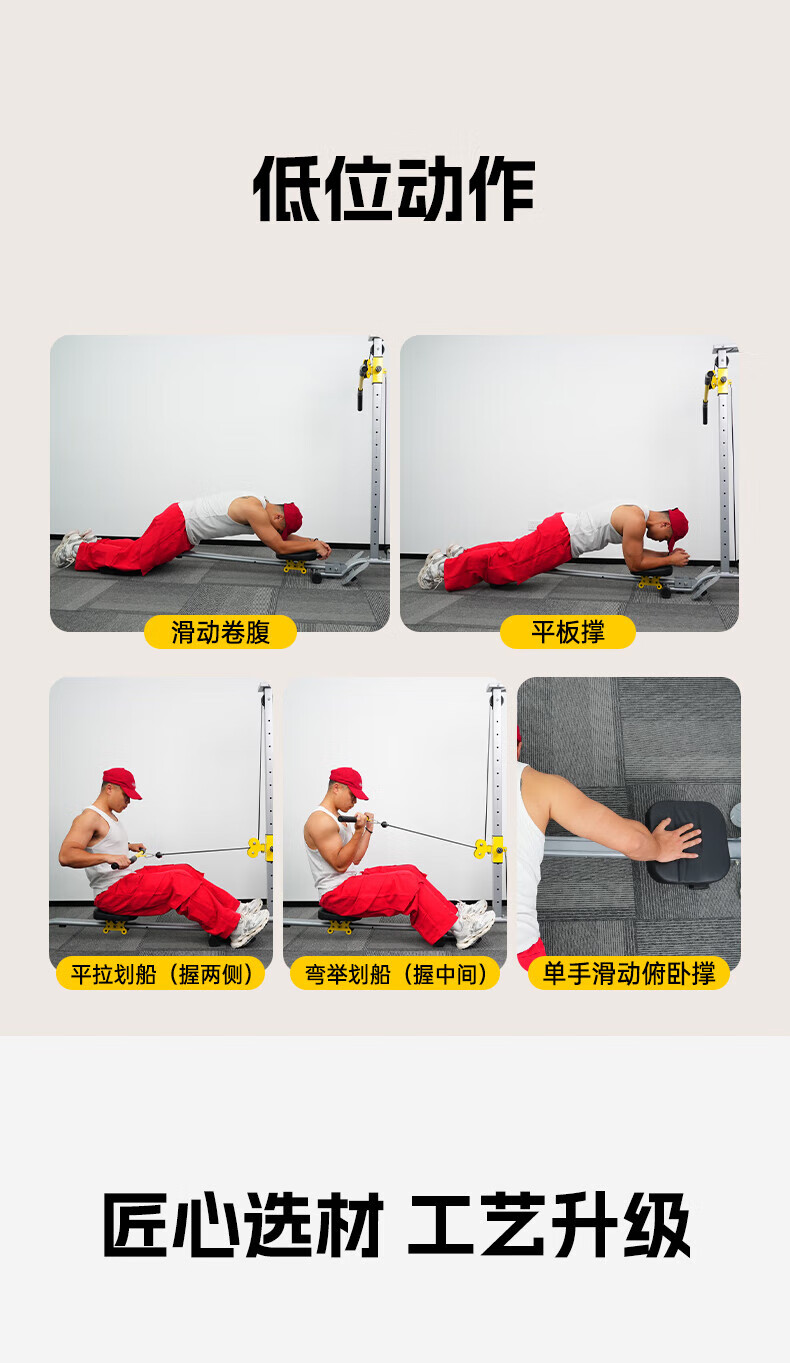 低位动作

滑动卷腹

平板撑

平拉划船（握两侧）

弯举划船（握中间）

单手滑动俯卧撑

匠心选材 工艺升级