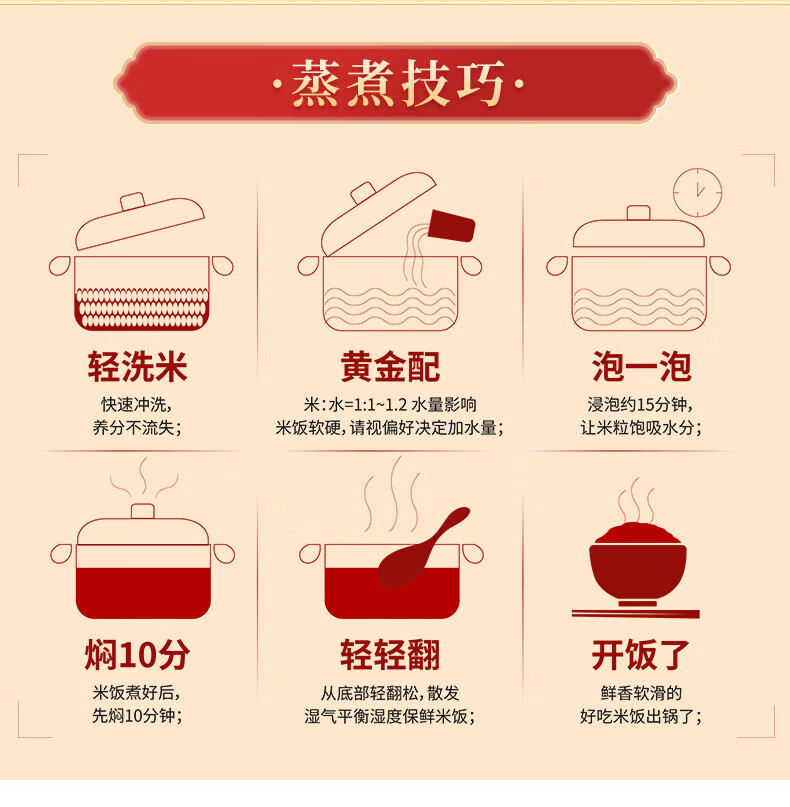 ·蒸煮技巧·

轻洗米
快速冲洗，
养分不流失；

黄金配
米：水=1:1~1.2 水量影响
米饭软硬，请视偏好决定加水量；

泡一泡
浸泡约15分钟，
让米粒饱吸水分；

焖10分
米饭煮好后，
先焖10分钟；

轻轻翻
从底部轻翻松，散发
湿气平衡湿度保鲜米饭；

开饭了
鲜香软滑的
好吃米饭出锅了；