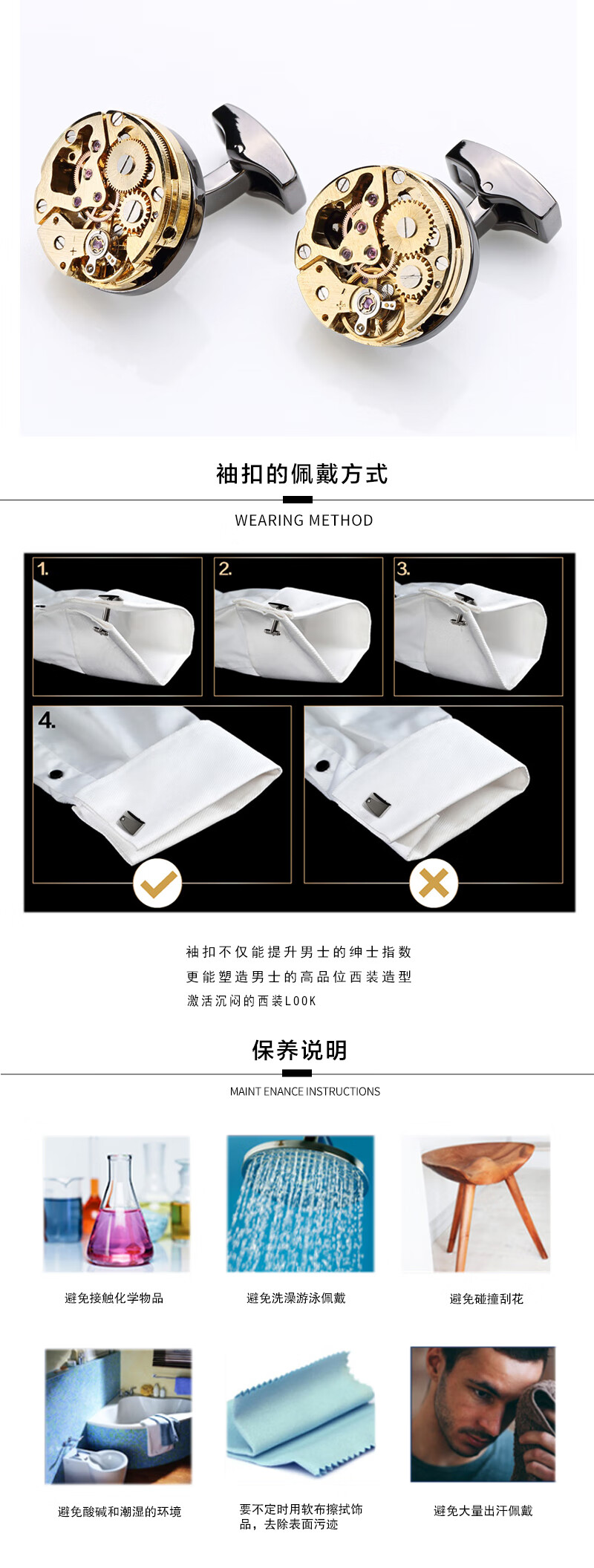 袖扣的佩戴方式

WEARING METHOD

1.

2.

3.

4.

袖扣不仅能提升男士的绅士指数
更能塑造男士的高品位西装造型
激活沉闷的西装LOOK

保养说明

MAINT ENANCE INSTRUCTIONS

避免接触化学物品

避免洗澡游泳佩戴

避免碰撞刮花

避免酸碱和潮湿的环境

要不定时用软布擦拭饰品，去除表面污迹

避免大量出汗佩戴