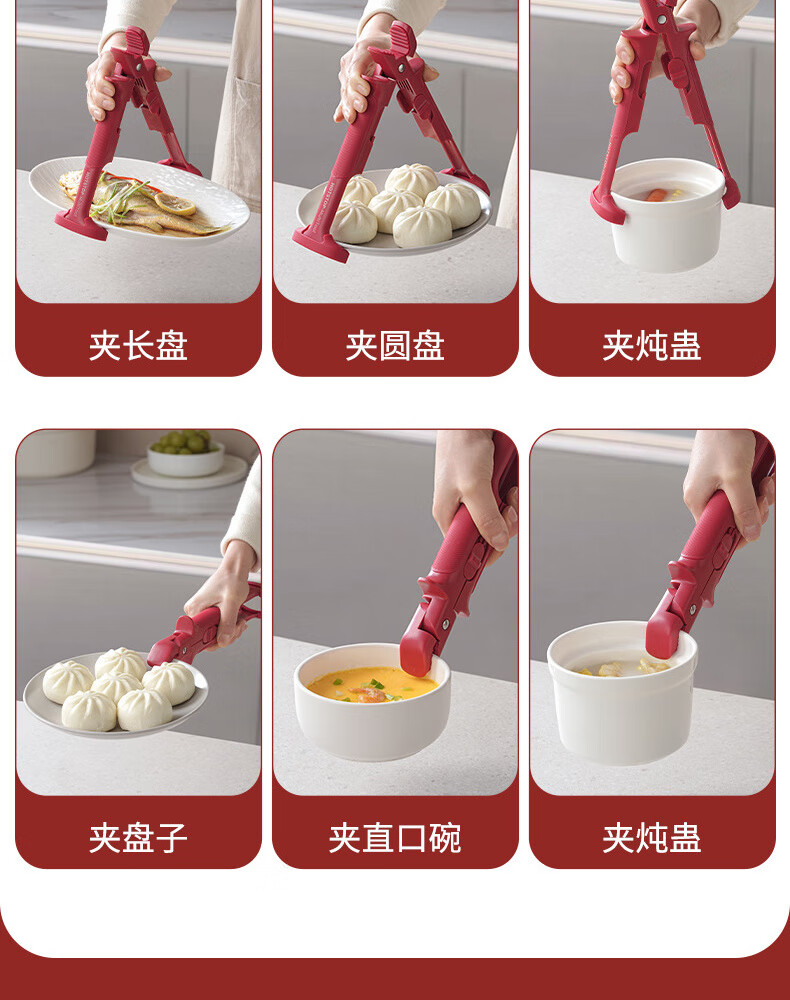 夹长盘

夹圆盘

夹炖盅

夹盘子

夹直口碗

夹炖盅