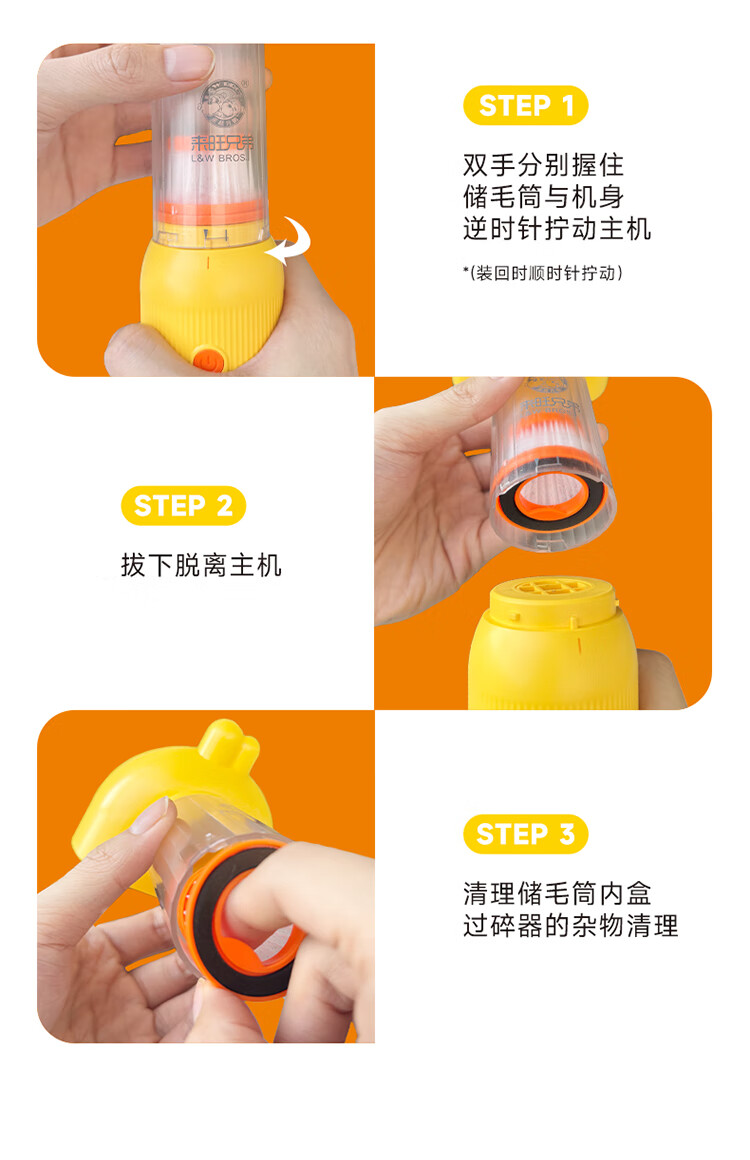 来旺兄弟
L&W BROS

STEP 1

双手分别握住
储毛筒与机身
逆时针拧动主机

*(装回时顺时针拧动)

STEP 2

拔下脱离主机

STEP 3

清理储毛筒内盒
过碎器的杂物清理