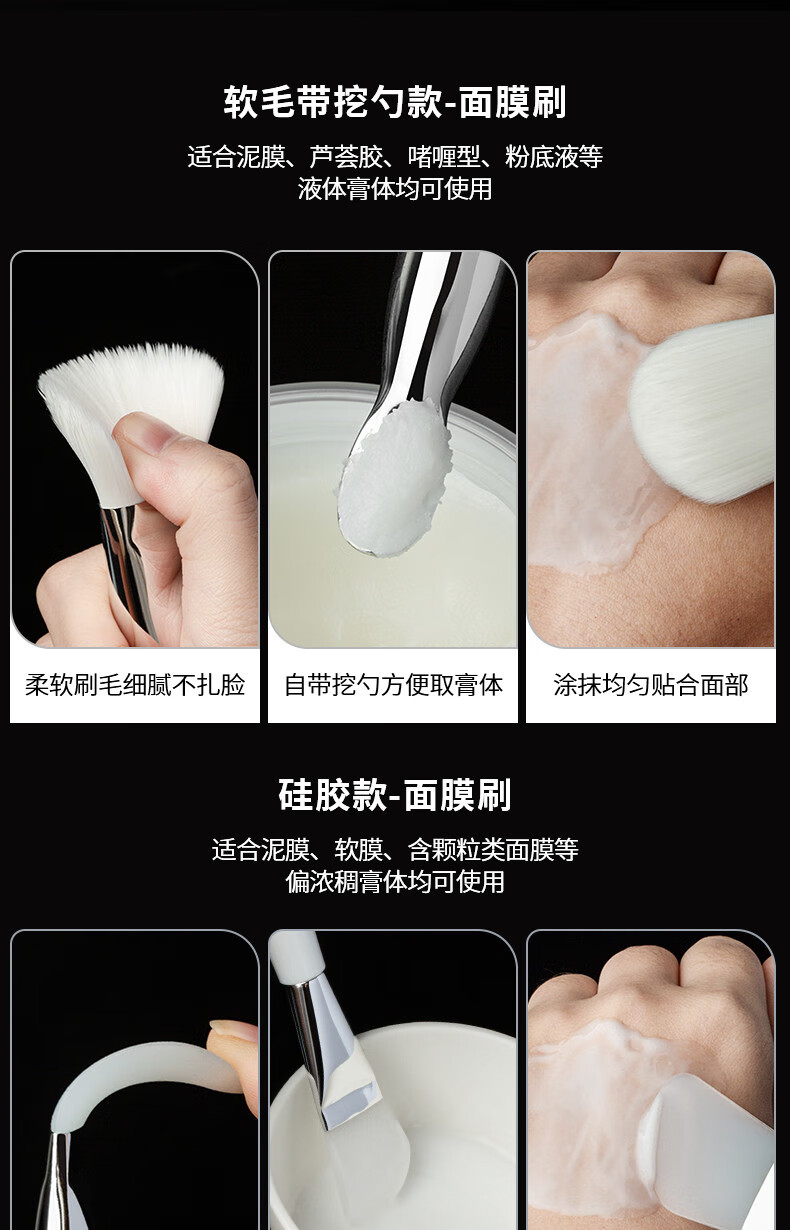 软毛带挖勺款-面膜刷

适合泥膜、芦荟胶、啫喱型、粉底液等
液体膏体均可使用

柔软刷毛细腻不扎脸

自带挖勺方便取膏体

涂抹均匀贴合面部

硅胶款-面膜刷

适合泥膜、软膜、含颗粒类面膜等
偏浓稠膏体均可使用