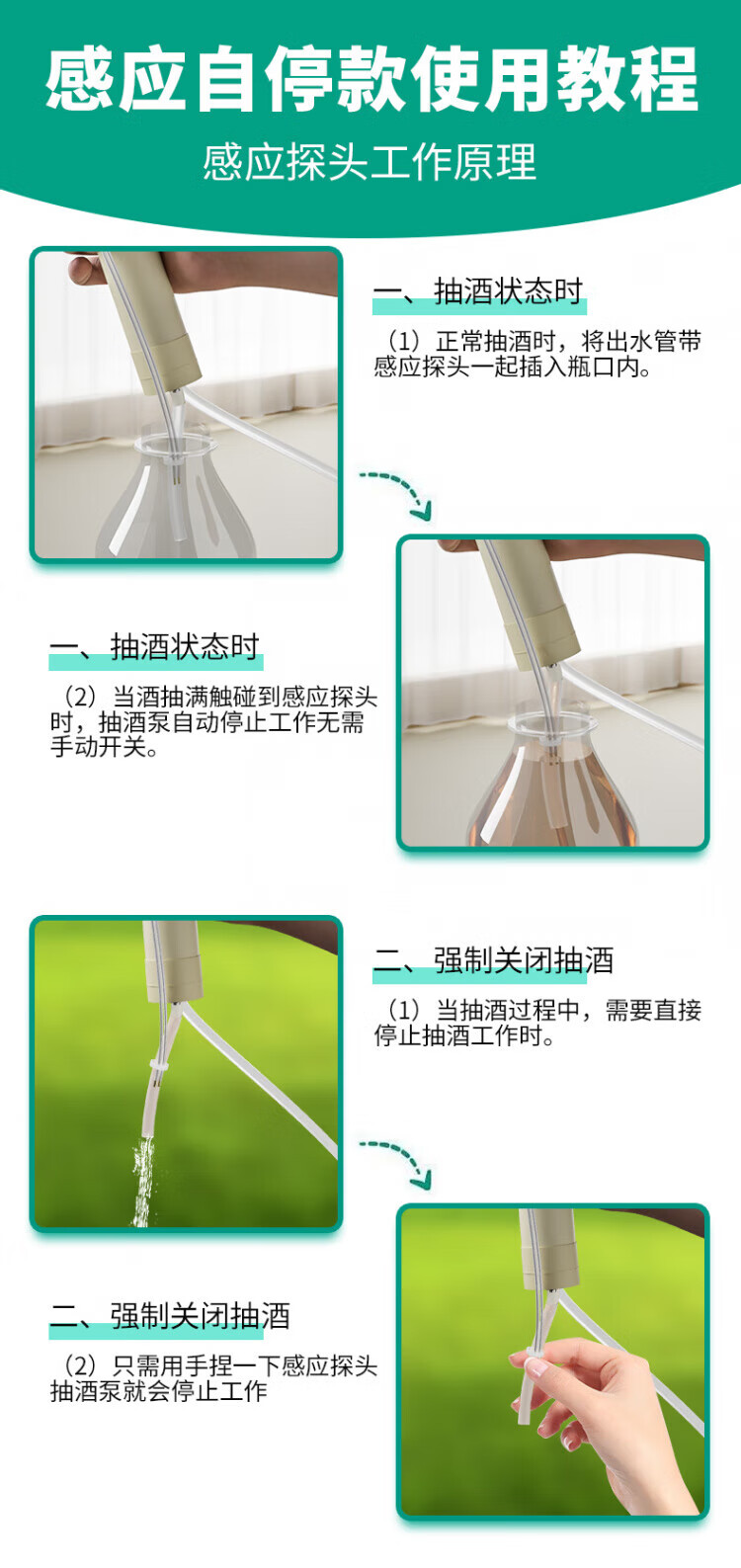 感应自停款使用教程

感应探头工作原理

一、抽酒状态时

（1）正常抽酒时，将出水管带感应探头一起插入瓶口内。

一、抽酒状态时

（2）当酒抽满触碰到感应探头时，抽酒泵自动停止工作无需手动开关。

二、强制关闭抽酒

（1）当抽酒过程中，需要直接停止抽酒工作时。

二、强制关闭抽酒

（2）只需用手捏一下感应探头抽酒泵就会停止工作