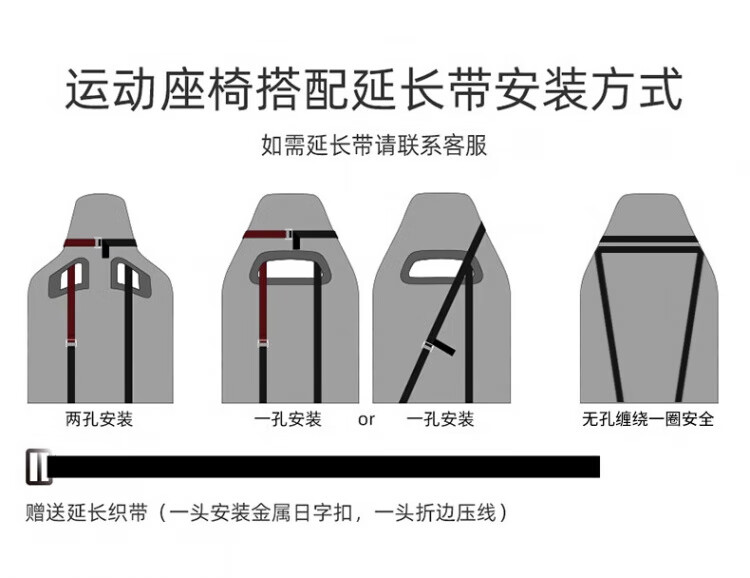 运动座椅搭配延长带安装方式

如需延长带请联系客服

两孔安装

一孔安装 or 一孔安装

无孔缠绕一圈安全

赠送延长织带（一头安装金属日字扣，一头折边压线）