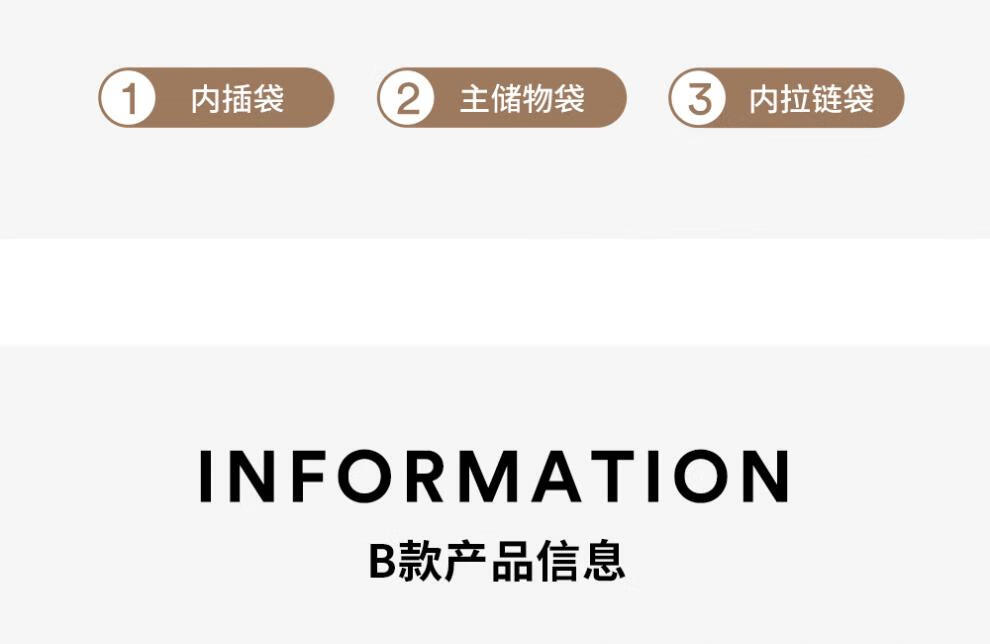 1 内插袋
2 主储物袋
3 内拉链袋

INFORMATION
B款产品信息