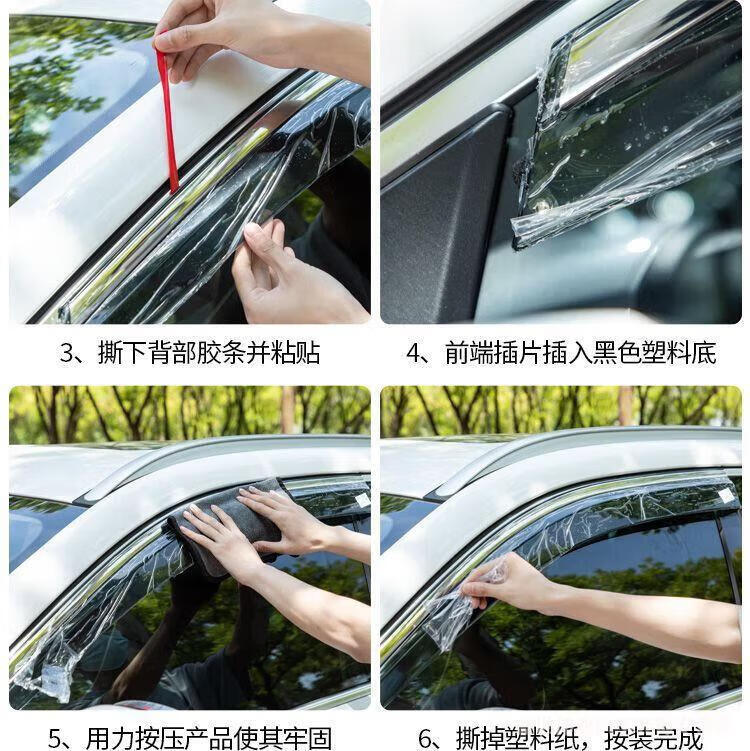 3、撕下背部胶条并粘贴

4、前端插片插入黑色塑料底

5、用力按压产品使其牢固

6、撕掉塑料纸，按装完成