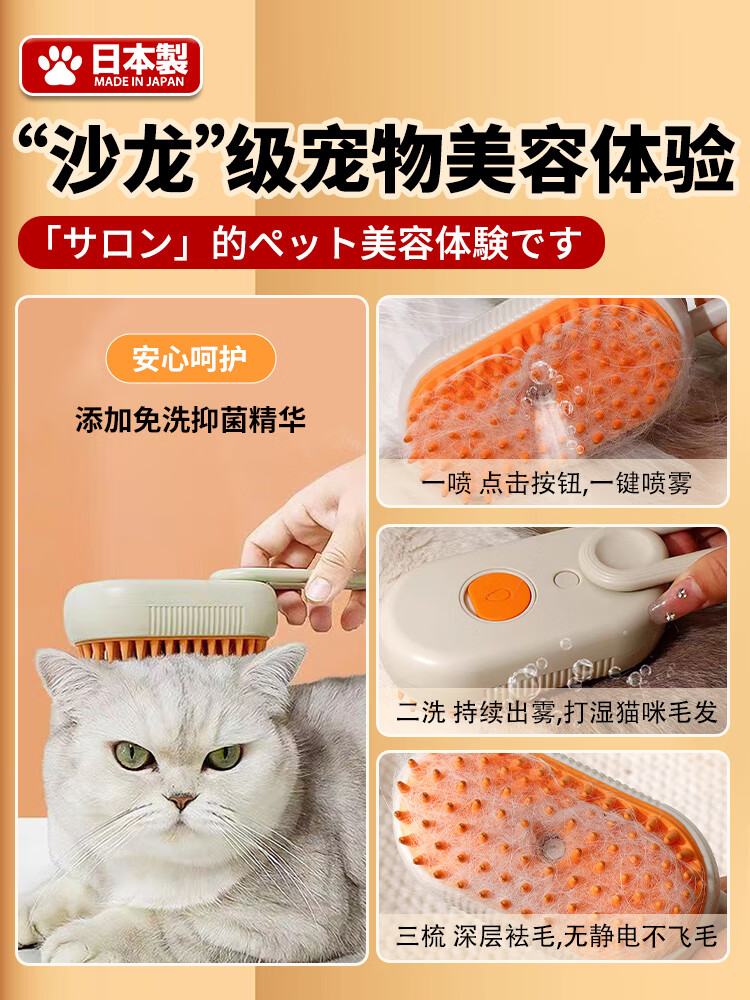 日本製
MADE IN JAPAN

“沙龙”级宠物美容体验

「サロン」的ペット美容体験です

安心呵护

添加免洗抑菌精华

一喷 点击按钮,一键喷雾

二洗 持续出雾,打湿猫咪毛发

三梳 深层祛毛,无静电不飞毛