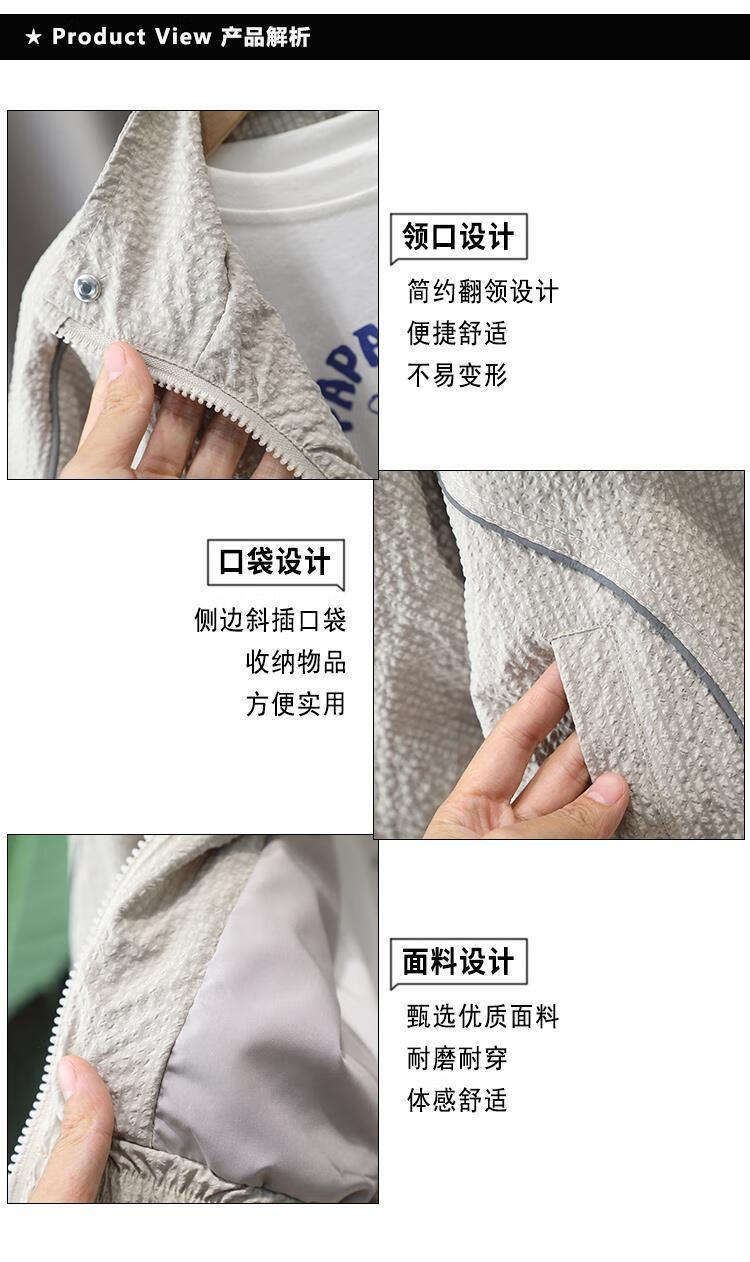 ★ Product View 产品解析

领口设计
简约翻领设计
便捷舒适
不易变形

口袋设计
侧边斜插口袋
收纳物品
方便实用

面料设计
甄选优质面料
耐磨耐穿
体感舒适