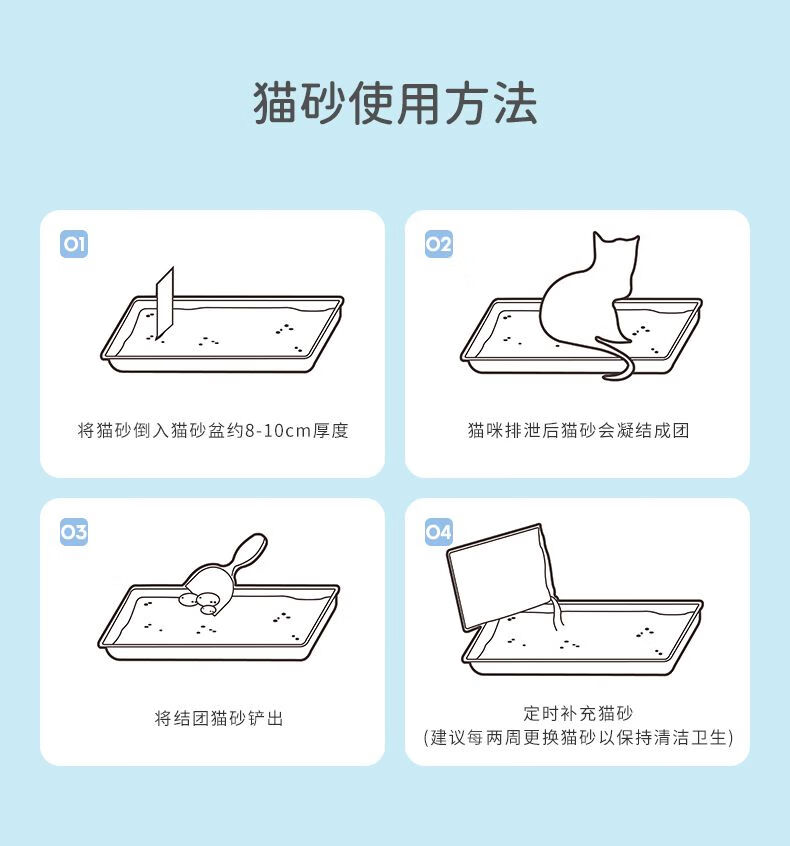 猫砂使用方法

01

将猫砂倒入猫砂盆约8-10cm厚度

02

猫咪排泄后猫砂会凝结成团

03

将结团猫砂铲出

04

定时补充猫砂
(建议每两周更换猫砂以保持清洁卫生)