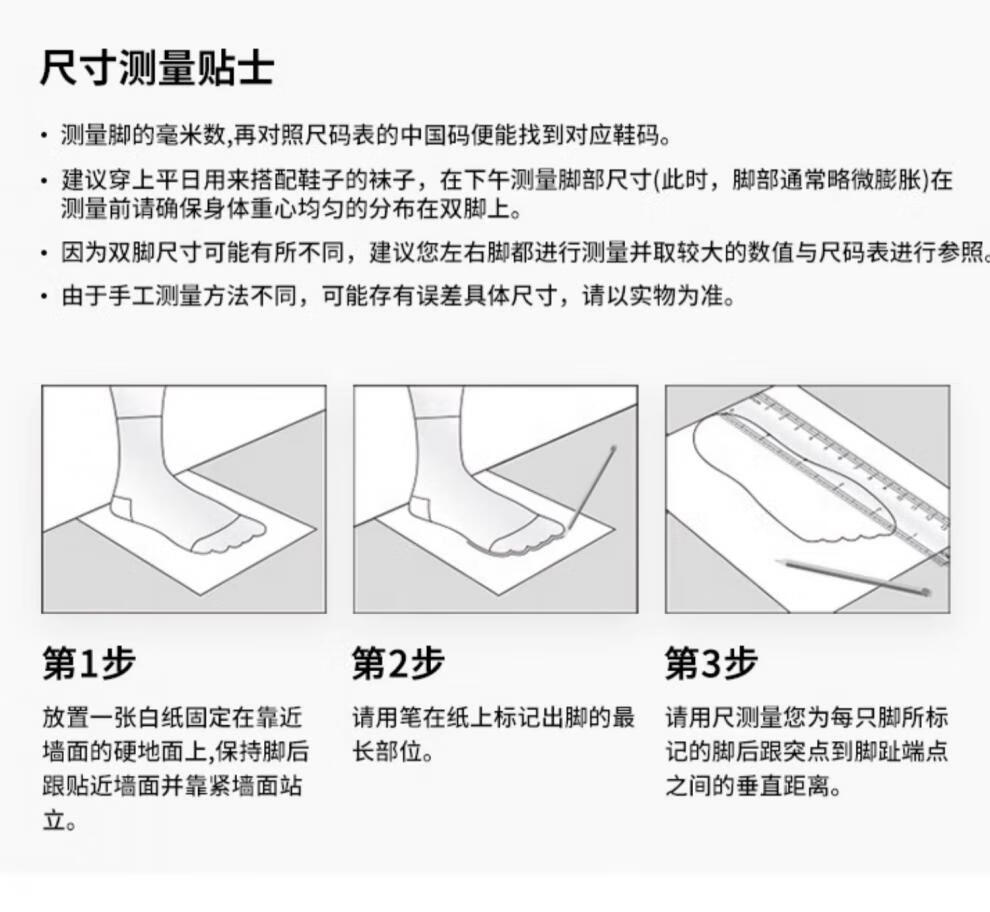 尺寸测量贴士

• 测量脚的毫米数,再对照尺码表的中国码便能找到对应鞋码。

• 建议穿上平日用来搭配鞋子的袜子，在下午测量脚部尺寸(此时，脚部通常略微膨胀)在测量前请确保身体重心均匀的分布在双脚上。

• 因为双脚尺寸可能有所不同，建议您左右脚都进行测量并取较大的数值与尺码表进行参照。

• 由于手工测量方法不同，可能存有误差具体尺寸，请以实物为准。

第1步

放置一张白纸固定在靠近墙面的硬地面上,保持脚后跟贴近墙面并靠紧墙面站立。

第2步

请用笔在纸上标记出脚的最长部位。

第3步

请用尺测量您为每只脚所标记的脚后跟突点到脚趾端点之间的垂直距离。