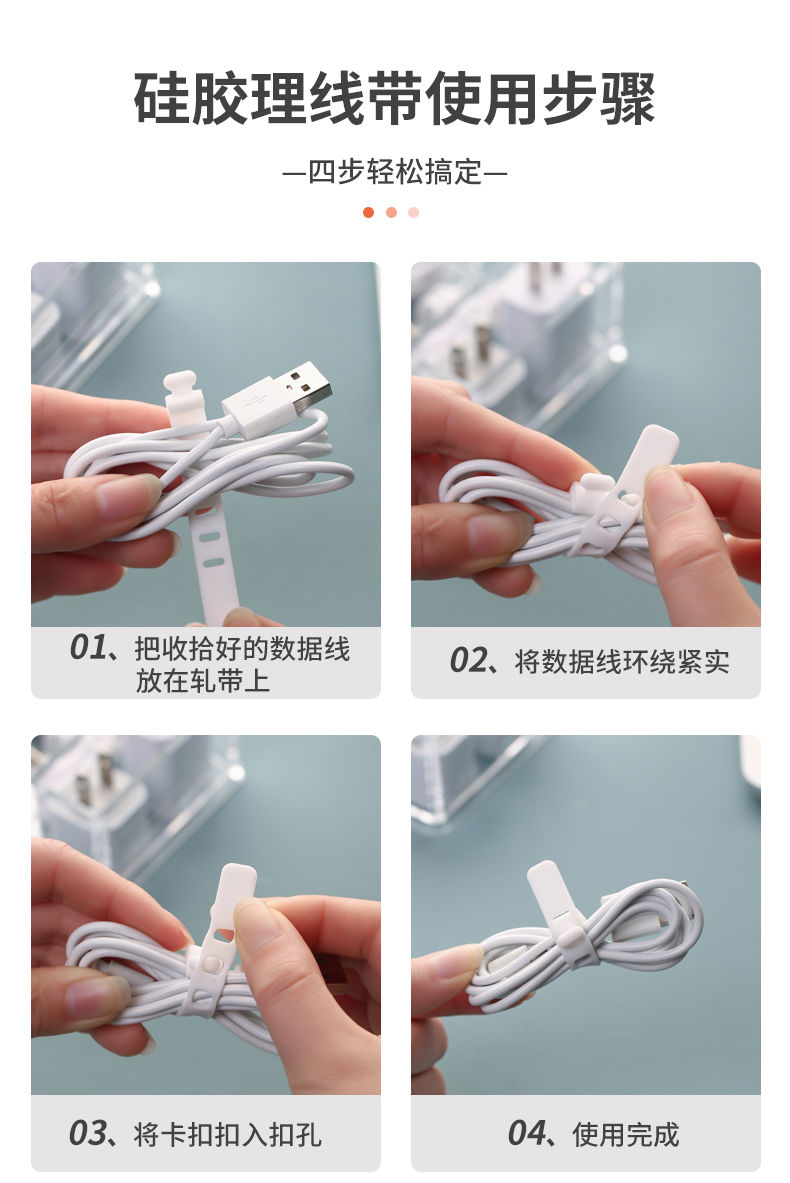 硅胶理线带使用步骤

—四步轻松搞定—

01、把收拾好的数据线放在轧带上

02、将数据线环绕紧实

03、将卡扣扣入扣孔

04、使用完成