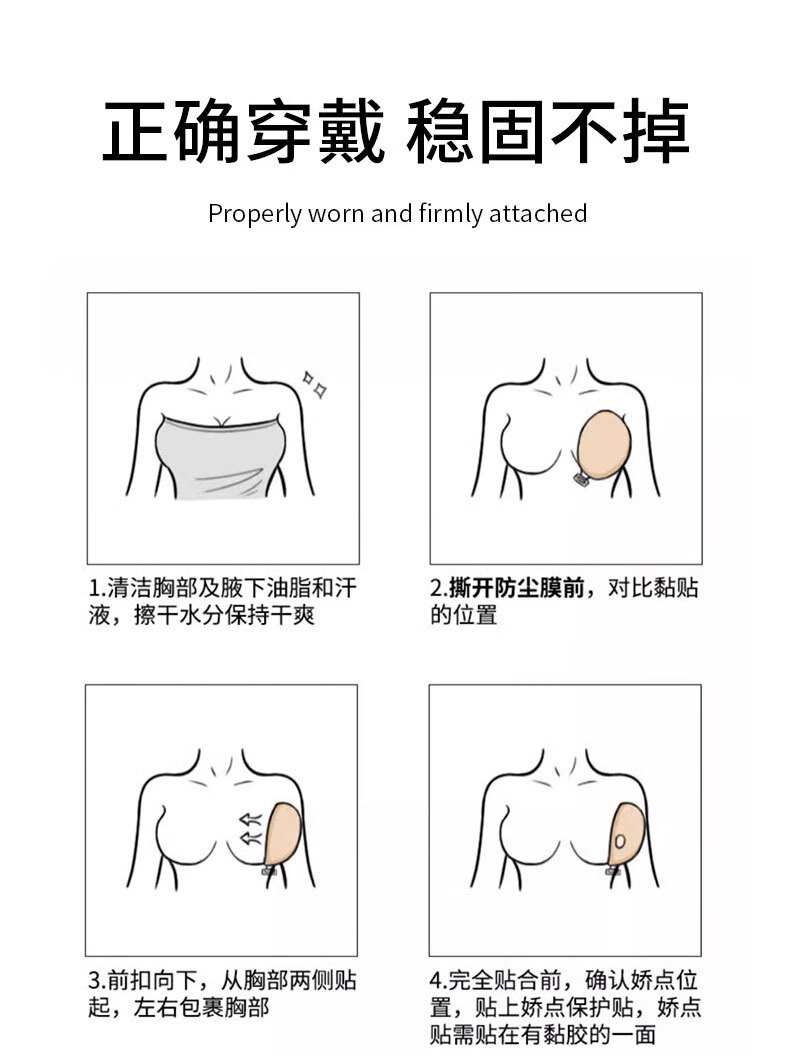 正确穿戴 稳固不掉

Properly worn and firmly attached

1.清洁胸部及腋下油脂和汗液，擦干水分保持干爽

2.撕开防尘膜前，对比黏贴的位置

3.前扣向下，从胸部两侧贴起，左右包裹胸部

4.完全贴合前，确认娇点位置，贴上娇点保护贴，娇点贴需贴在有黏胶的一面