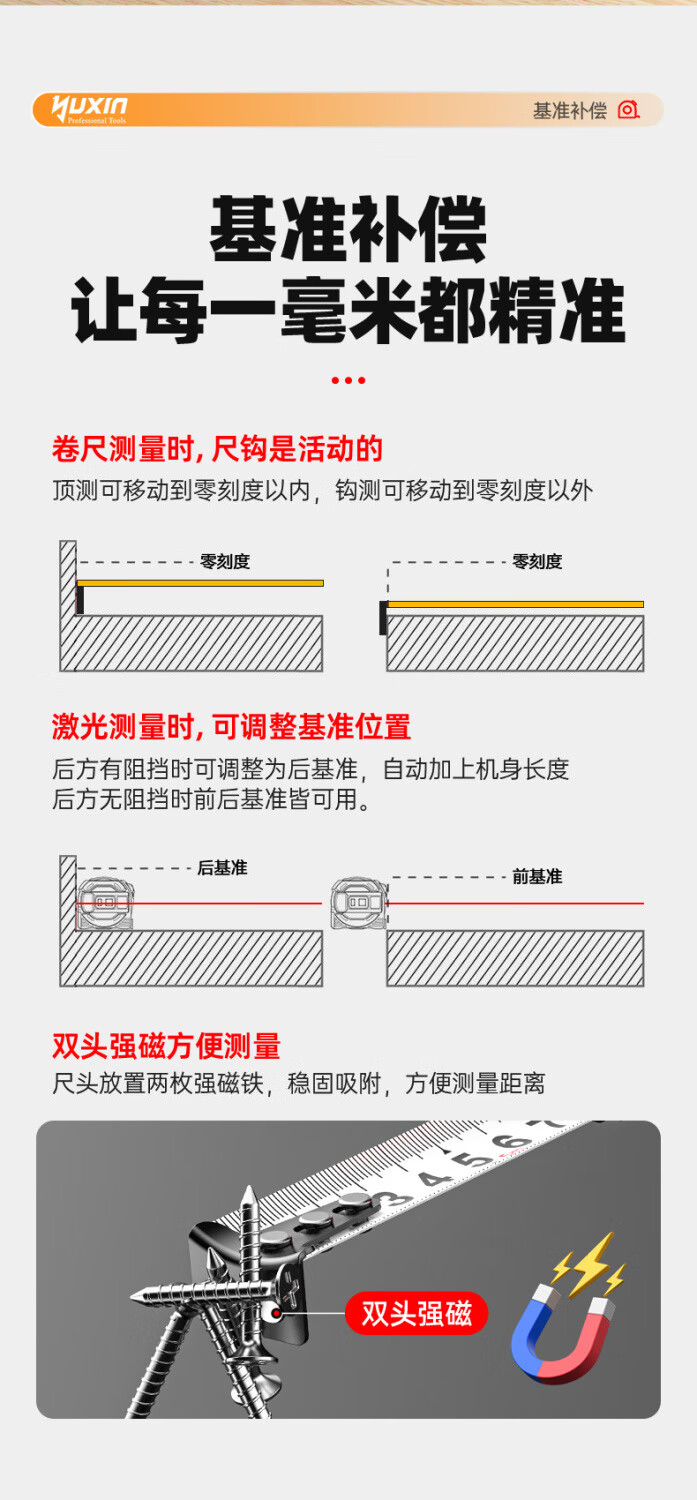 YUXIN
Professional Tools

基准补偿

基准补偿
让每一毫米都精准

卷尺测量时, 尺钩是活动的
顶测可移动到零刻度以内，钩测可移动到零刻度以外

零刻度

零刻度

激光测量时, 可调整基准位置
后方有阻挡时可调整为后基准，自动加上机身长度
后方无阻挡时前后基准皆可用。

后基准

前基准

双头强磁方便测量
尺头放置两枚强磁铁，稳固吸附，方便测量距离

3 4 5 6

双头强磁