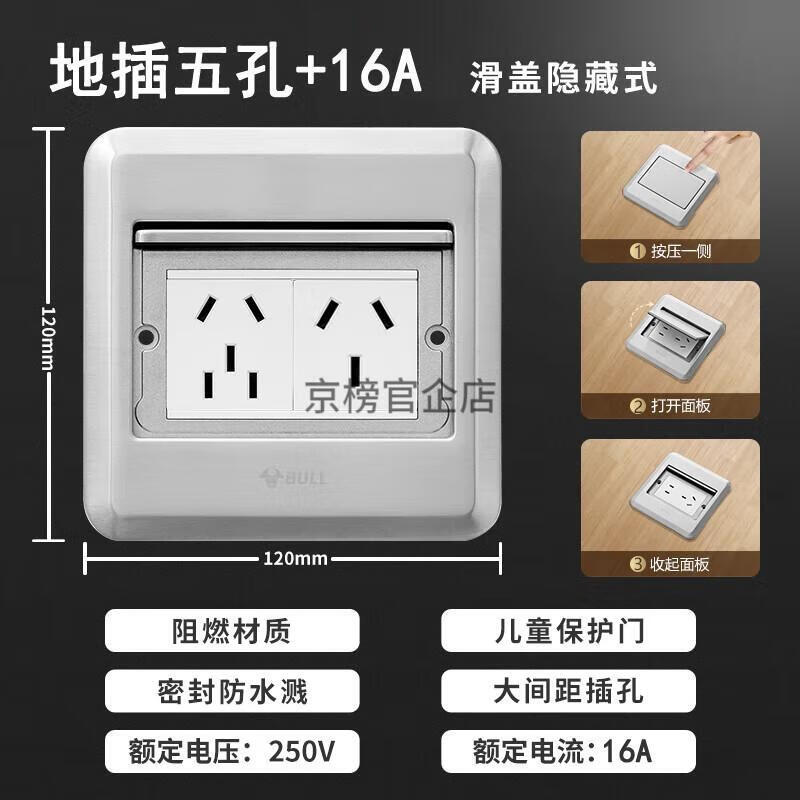 地插五孔+16A 滑盖隐藏式

120mm

京榜官企店

BULL

120mm

① 按压一侧

② 打开面板

③ 收起面板

阻燃材质

儿童保护门

密封防水溅

大间距插孔

额定电压：250V

额定电流：16A