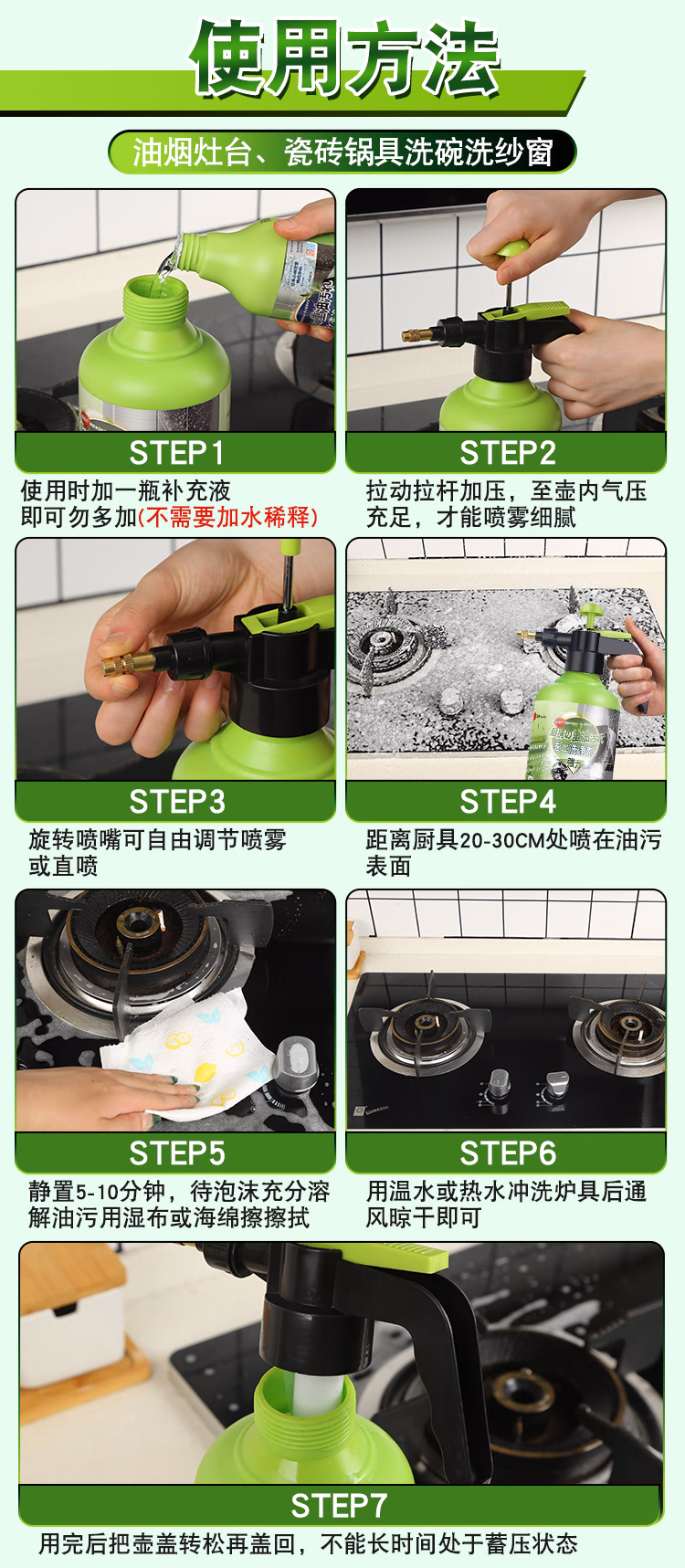 使用方法

油烟灶台、瓷砖锅具洗碗洗纱窗

STEP1

使用时加一瓶补充液即可勿多加(不需要加水稀释)

STEP2

拉动拉杆加压，至壶内气压充足，才能喷雾细腻

STEP3

旋转喷嘴可自由调节喷雾或直喷

STEP4

距离厨具20-30CM处喷在油污表面

STEP5

静置5-10分钟，待泡沫充分溶解油污用湿布或海绵擦擦拭

STEP6

用温水或热水冲洗炉具后通风晾干即可

STEP7

用完后把壶盖转松再盖回，不能长时间处于蓄压状态