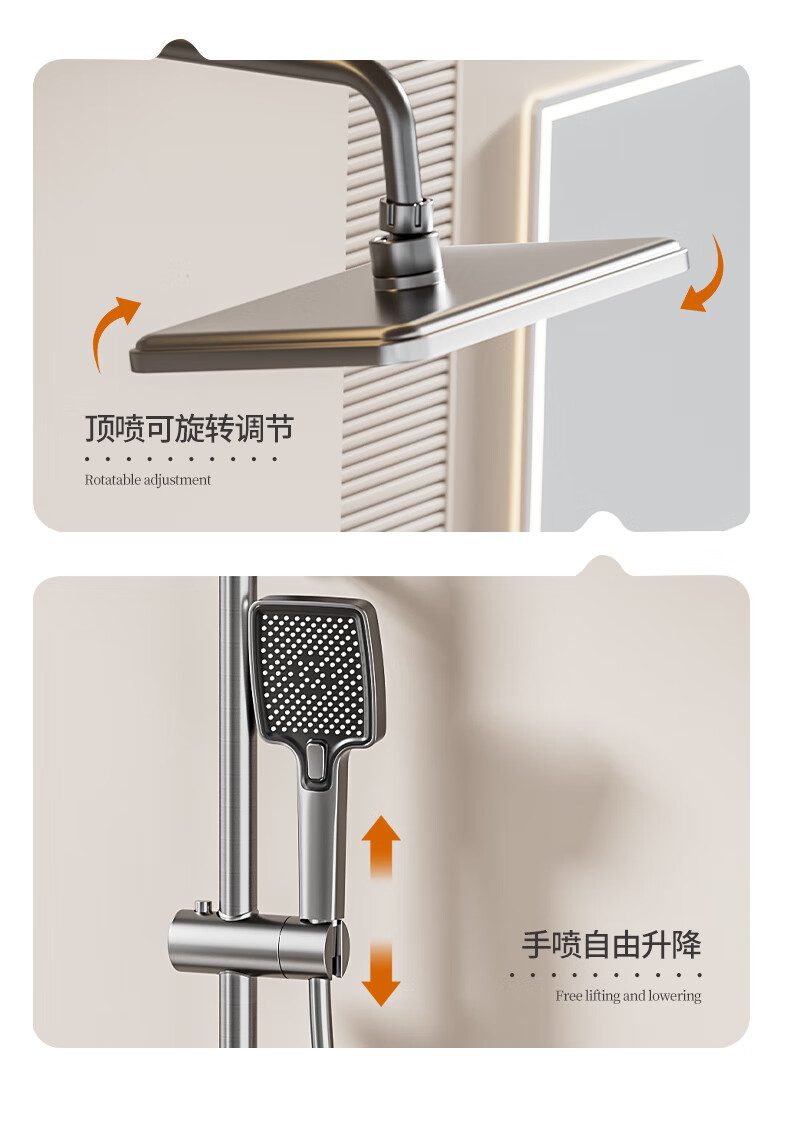 顶喷可旋转调节

Rotatable adjustment

手喷自由升降

Free lifting and lowering