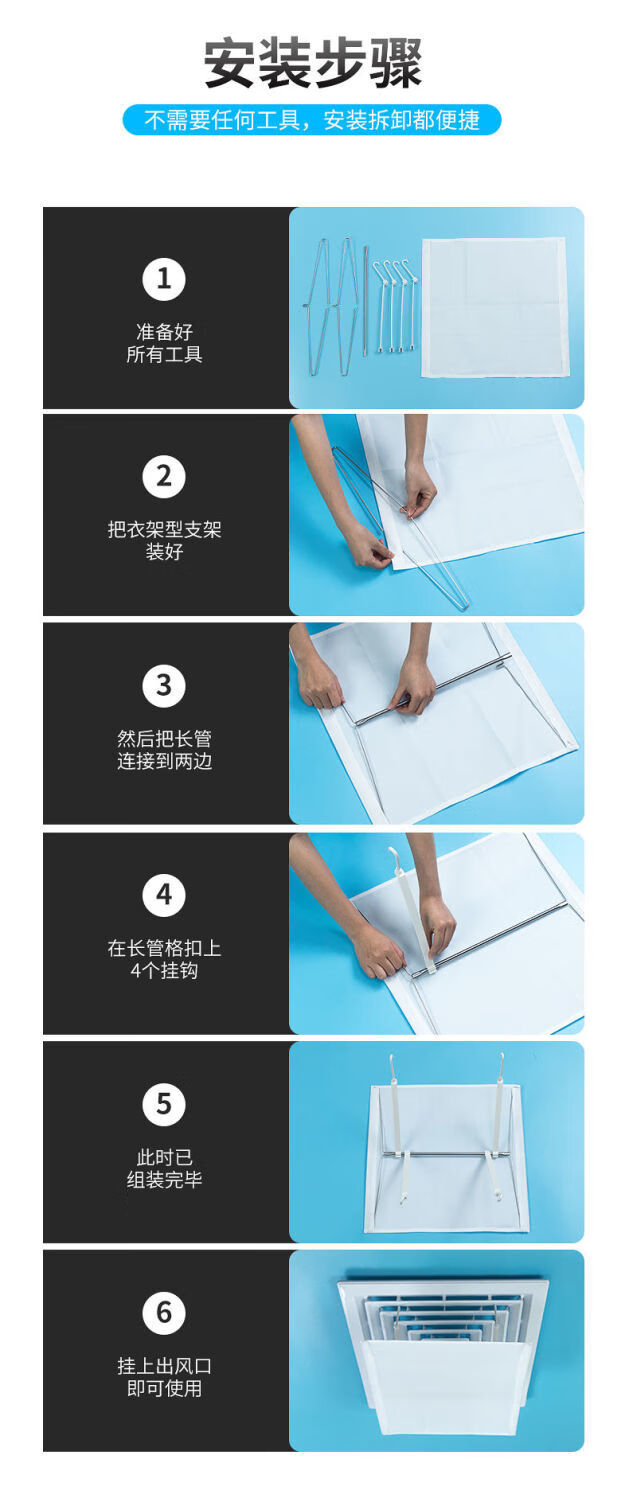 安装步骤

不需要任何工具，安装拆卸都便捷

1
准备好
所有工具

2
把衣架型支架
装好

3
然后把长管
连接到两边

4
在长管格扣上
4个挂钩

5
此时已
组装完毕

6
挂上出风口
即可使用