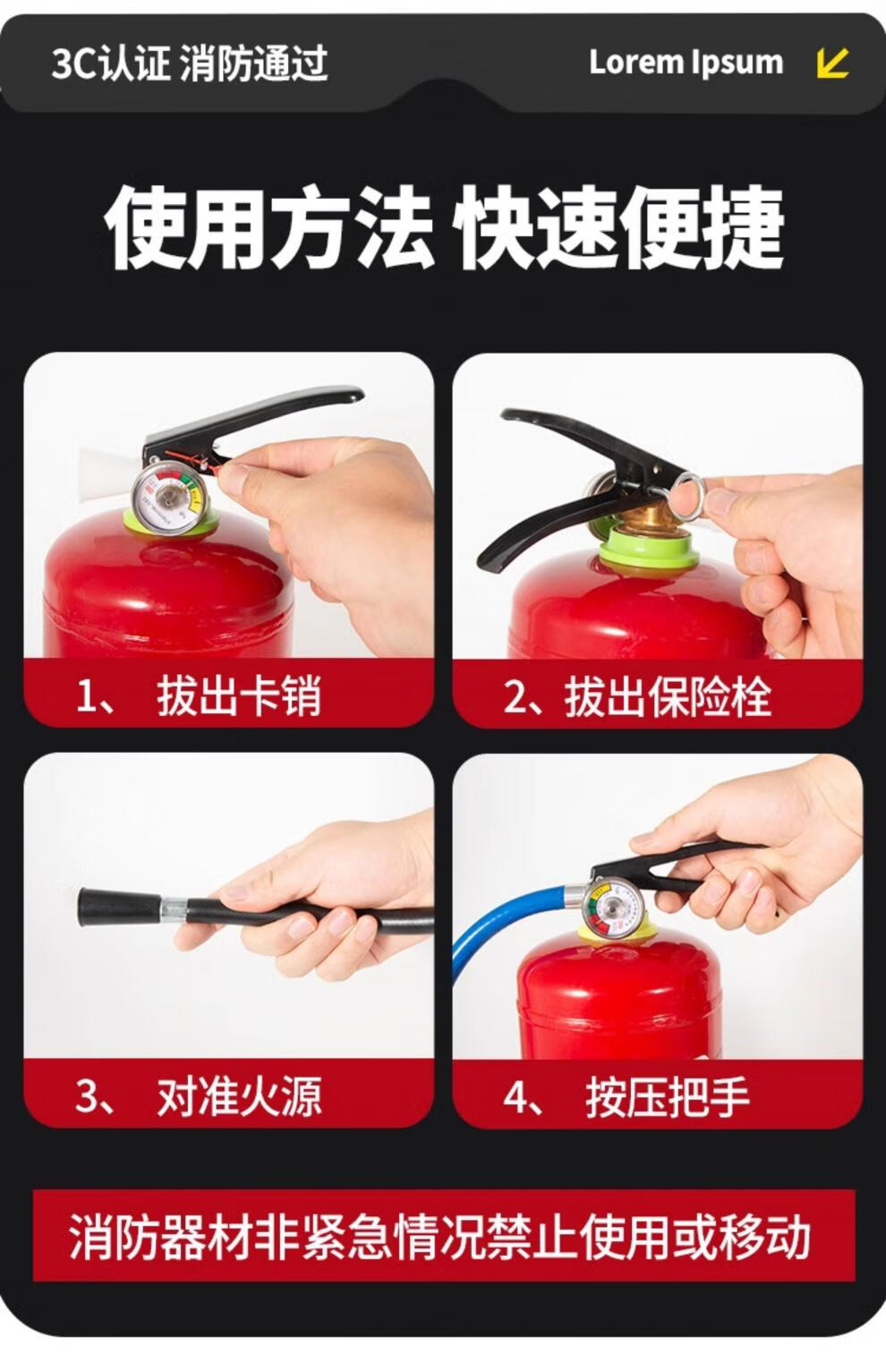 3C认证 消防通过

Lorem Ipsum

使用方法 快速便捷

1、 拔出卡销

2、拔出保险栓

3、 对准火源

4、 按压把手

消防器材非紧急情况禁止使用或移动