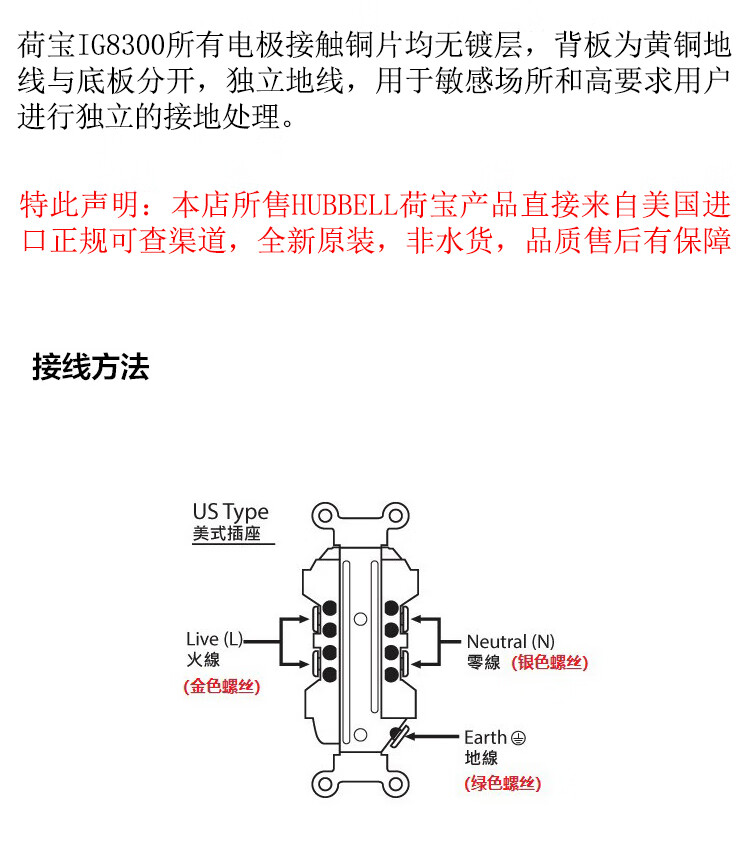 荷宝IG8300所有电极接触铜片均无镀层，背板为黄铜地线与底板分开，独立地线，用于敏感场所和高要求用户进行独立的接地处理。

特此声明：本店所售HUBBELL荷宝产品直接来自美国进口正规可查渠道，全新原装，非水货，品质售后有保障

接线方法

US Type
美式插座

Live (L)
火線
(金色螺丝)

Neutral (N)
零線 (银色螺丝)

Earth ⏚
地線
(绿色螺丝)