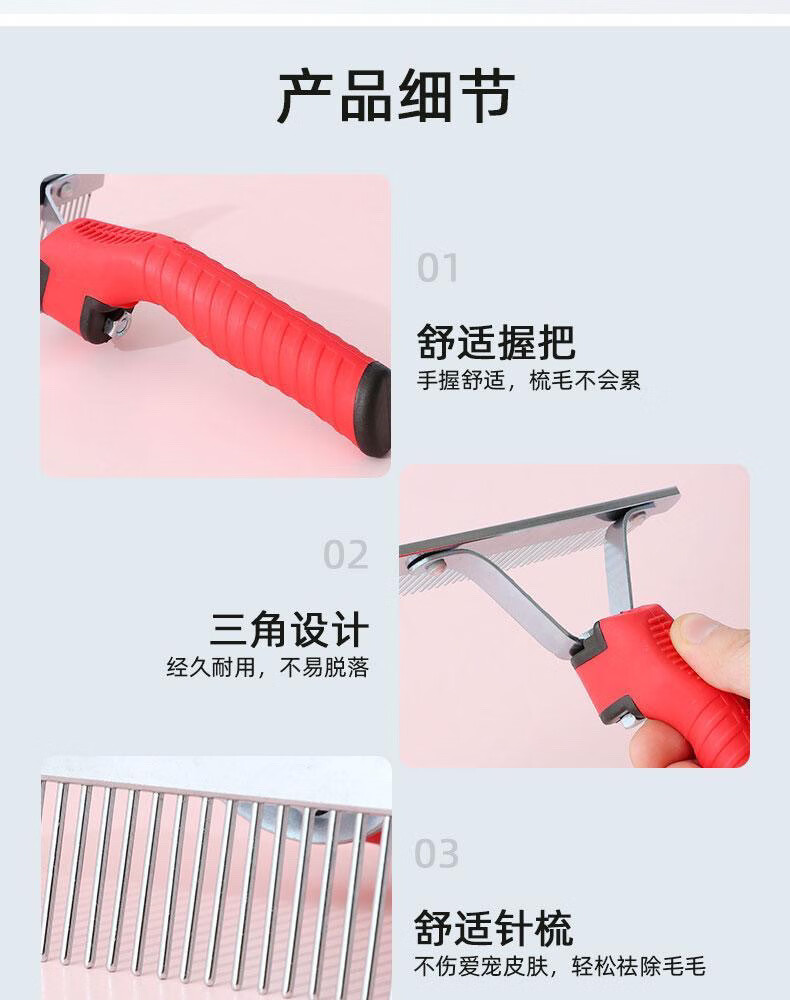 产品细节

01

舒适握把

手握舒适，梳毛不会累

02

三角设计

经久耐用，不易脱落

03

舒适针梳

不伤爱宠皮肤，轻松祛除毛毛