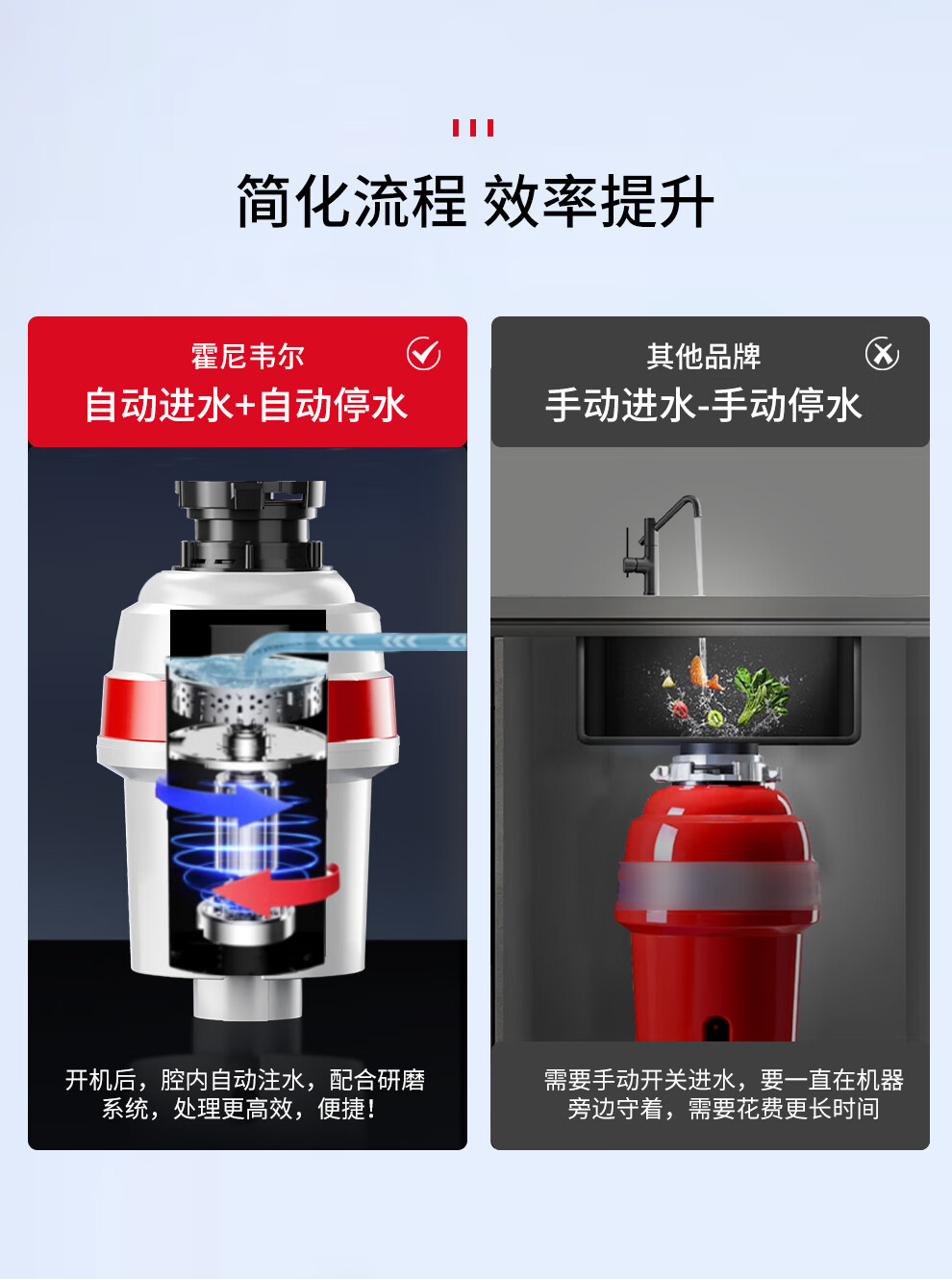 简化流程 效率提升

霍尼韦尔
自动进水+自动停水

开机后，腔内自动注水，配合研磨系统，处理更高效，便捷！

其他品牌
手动进水-手动停水

需要手动开关进水，要一直在机器旁边守着，需要花费更长时间