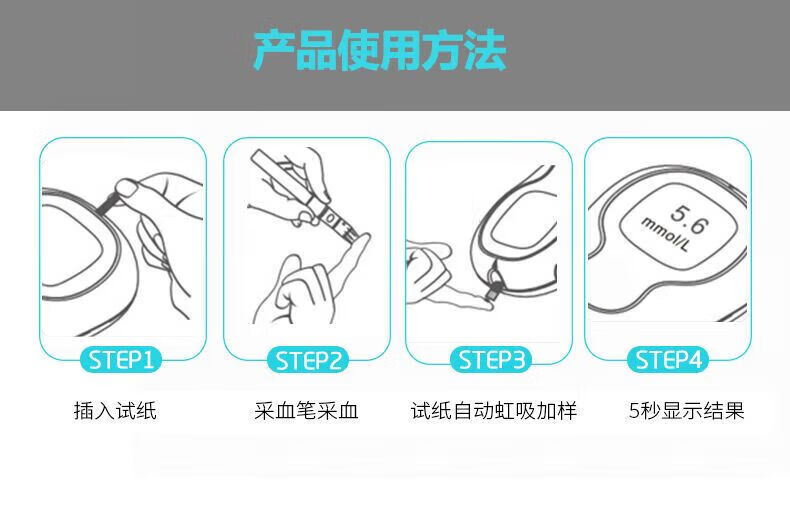 产品使用方法

STEP1
插入试纸

STEP2
采血笔采血

STEP3
试纸自动虹吸加样

5.6
mmol/L
STEP4
5秒显示结果