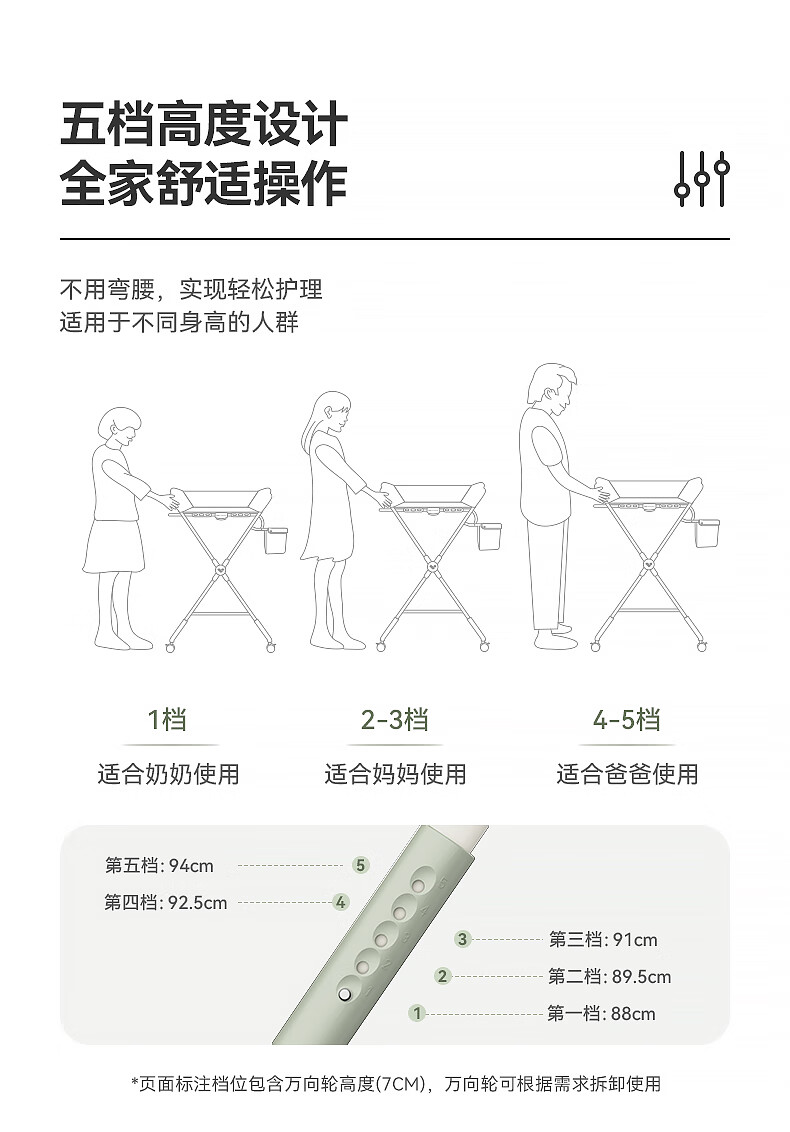 五档高度设计
全家舒适操作

不用弯腰，实现轻松护理
适用于不同身高的人群

1档
适合奶奶使用

2-3档
适合妈妈使用

4-5档
适合爸爸使用

第五档: 94cm 5
第四档: 92.5cm 4
3 第三档: 91cm
2 第二档: 89.5cm
1 第一档: 88cm

*页面标注档位包含万向轮高度(7CM)，万向轮可根据需求拆卸使用