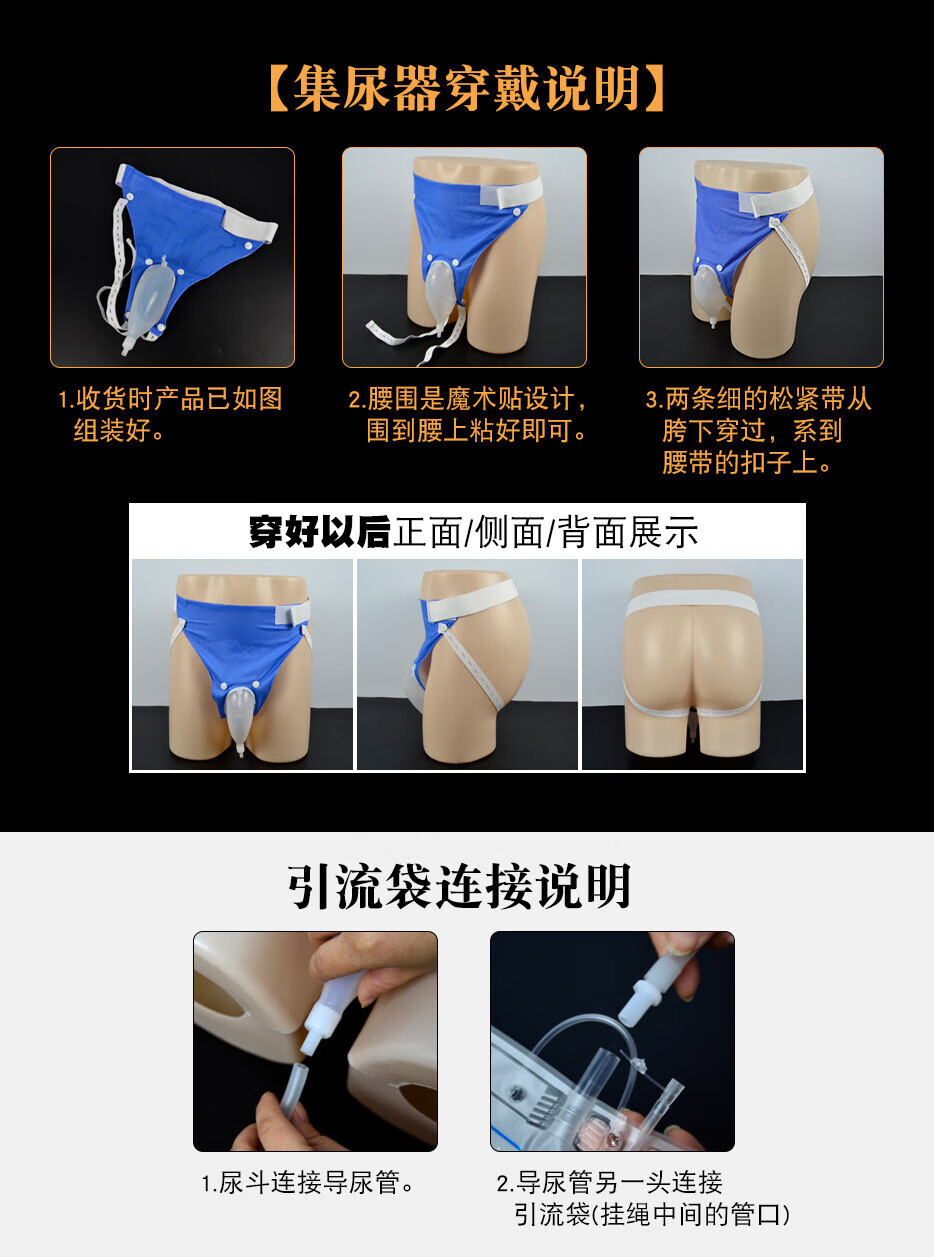 【集尿器穿戴说明】

1.收货时产品已如图组装好。

2.腰围是魔术贴设计，围到腰上粘好即可。

3.两条细的松紧带从胯下穿过，系到腰带的扣子上。

穿好以后正面/侧面/背面展示

引流袋连接说明

1.尿斗连接导尿管。

2.导尿管另一头连接引流袋(挂绳中间的管口)