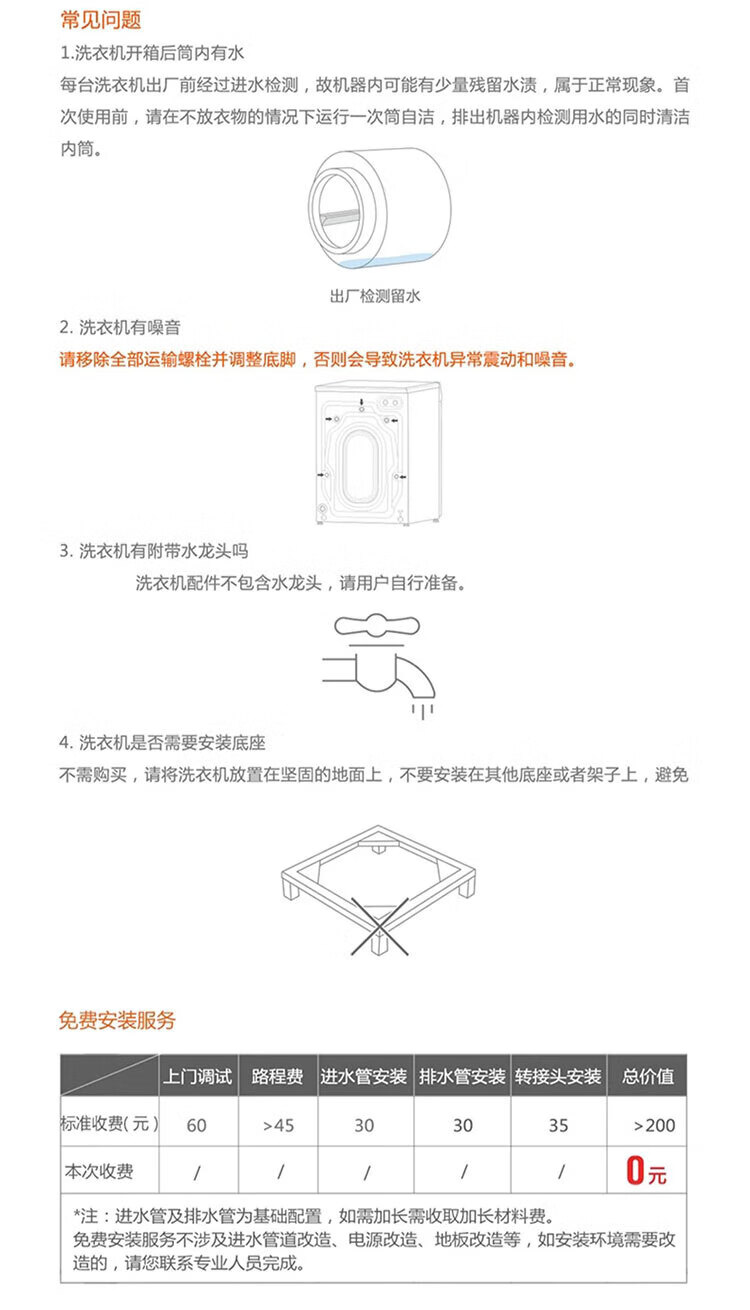 常见问题

1.洗衣机开箱后筒内有水

每台洗衣机出厂前经过进水检测，故机器内可能有少量残留水渍，属于正常现象。首次使用前，请在不放衣物的情况下运行一次筒自洁，排出机器内检测用水的同时清洁内筒。

出厂检测留水

2. 洗衣机有噪音

请移除全部运输螺栓并调整底脚，否则会导致洗衣机异常震动和噪音。

3. 洗衣机有附带水龙头吗

洗衣机配件不包含水龙头，请用户自行准备。

4. 洗衣机是否需要安装底座

不需购买，请将洗衣机放置在坚固的地面上，不要安装在其他底座或者架子上，避免

免费安装服务

| | 上门调试 | 路程费 | 进水管安装 | 排水管安装 | 转接头安装 | 总价值 |
|---|---|---|---|---|---|---|
| 标准收费(元) | 60 | >45 | 30 | 30 | 35 | >200 |
| 本次收费 | / | / | / | / | / | 0元 |

*注：进水管及排水管为基础配置，如需加长需收取加长材料费。
免费安装服务不涉及进水管道改造、电源改造、地板改造等，如安装环境需要改造的，请您联系专业人员完成。