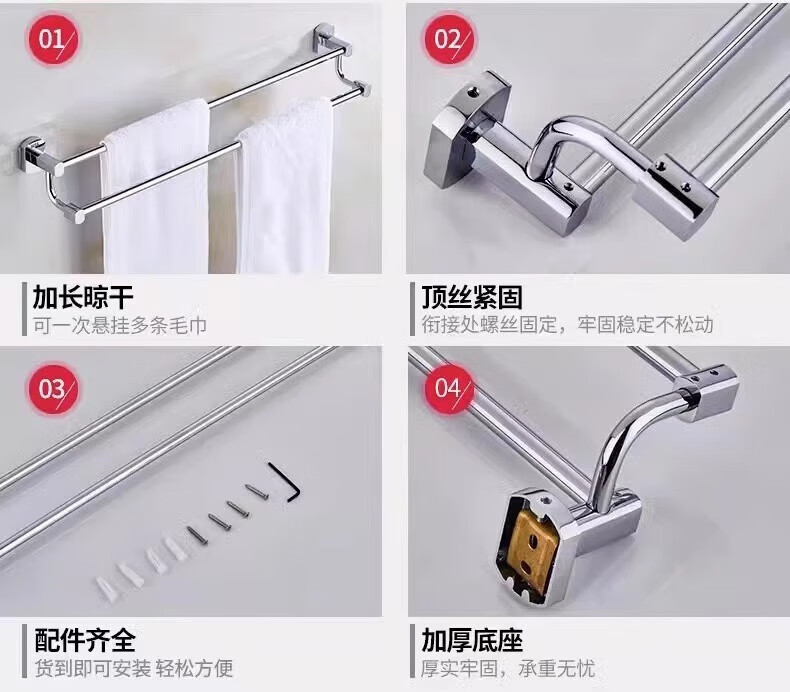 01

加长晾干
可一次悬挂多条毛巾

02

顶丝紧固
衔接处螺丝固定，牢固稳定不松动

03

配件齐全
货到即可安装 轻松方便

04

加厚底座
厚实牢固，承重无忧