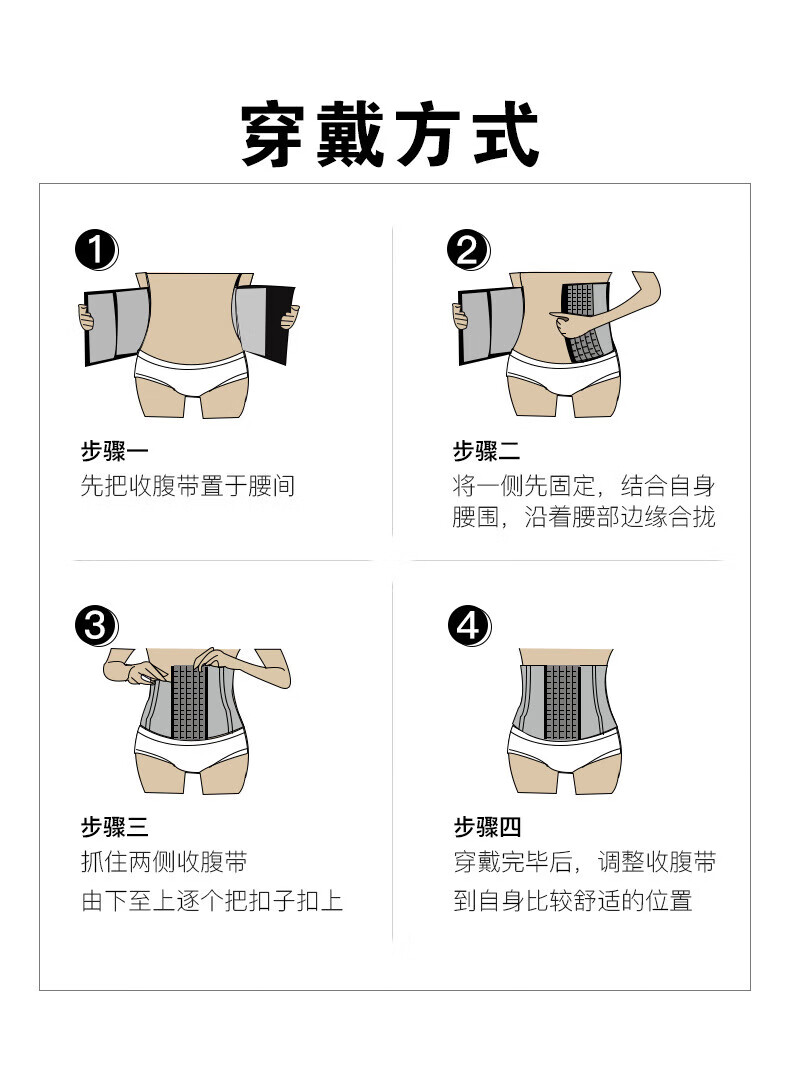 穿戴方式

1

步骤一
先把收腹带置于腰间

2

步骤二
将一侧先固定，结合自身腰围，沿着腰部边缘合拢

3

步骤三
抓住两侧收腹带
由下至上逐个把扣子扣上

4

步骤四
穿戴完毕后，调整收腹带到自身比较舒适的位置