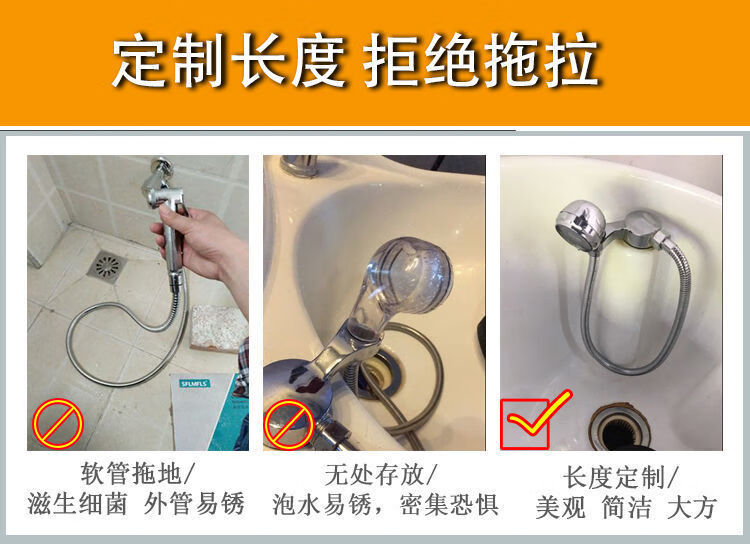 定制长度 拒绝拖拉

SFLMFLS

软管拖地/
滋生细菌 外管易锈

无处存放/
泡水易锈，密集恐惧

长度定制/
美观 简洁 大方