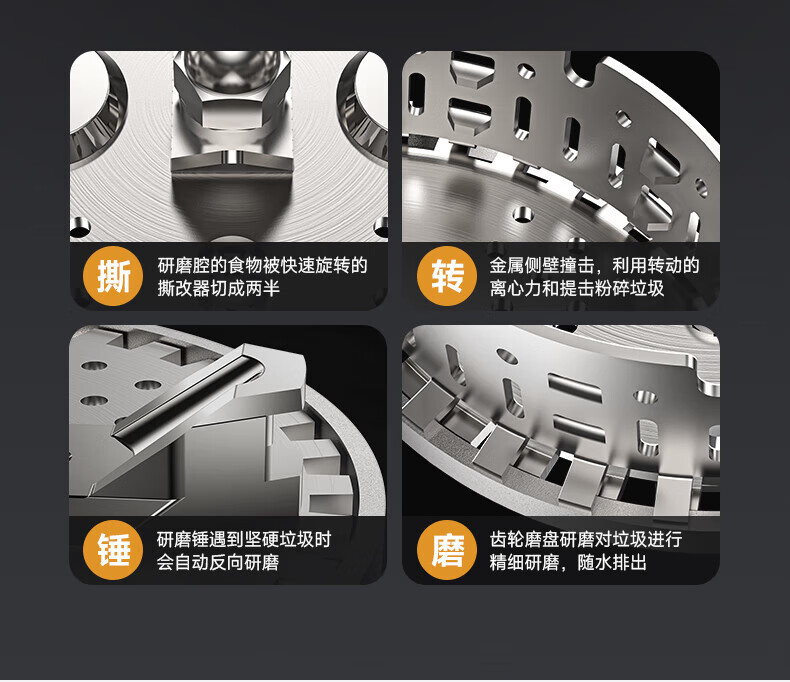 撕

研磨腔的食物被快速旋转的撕改器切成两半

转

金属侧壁撞击，利用转动的离心力和提击粉碎垃圾

锤

研磨锤遇到坚硬垃圾时会自动反向研磨

磨

齿轮磨盘研磨对垃圾进行精细研磨，随水排出