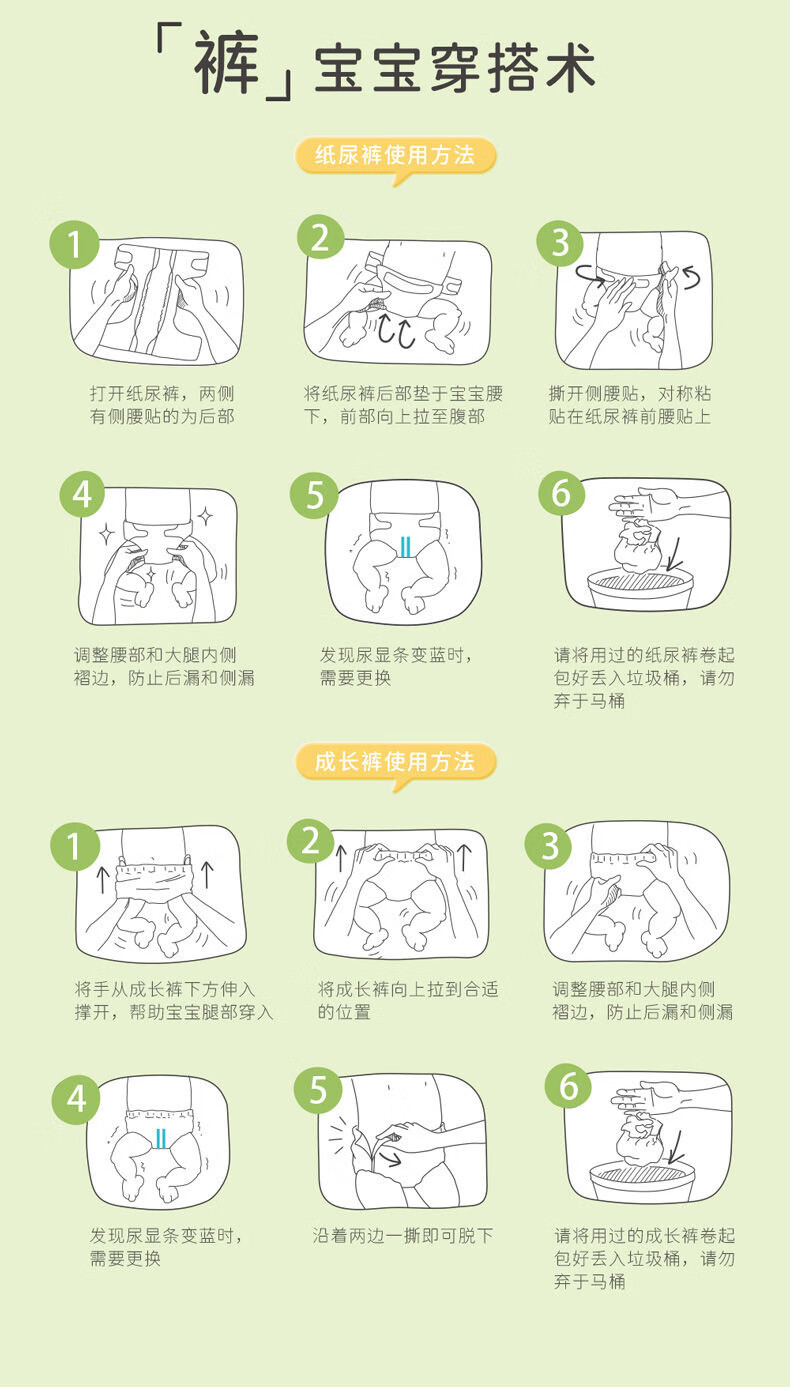 「裤」宝宝穿搭术

纸尿裤使用方法

1
打开纸尿裤，两侧有侧腰贴的为后部

2
将纸尿裤后部垫于宝宝腰下，前部向上拉至腹部

3
撕开侧腰贴，对称粘贴在纸尿裤前腰贴上

4
调整腰部和大腿内侧褶边，防止后漏和侧漏

5
发现尿显条变蓝时，需要更换

6
请将用过的纸尿裤卷起包好丢入垃圾桶，请勿弃于马桶

成长裤使用方法

1
将手从成长裤下方伸入撑开，帮助宝宝腿部穿入

2
将成长裤向上拉到合适的位置

3
调整腰部和大腿内侧褶边，防止后漏和侧漏

4
发现尿显条变蓝时，需要更换

5
沿着两边一撕即可脱下

6
请将用过的成长裤卷起包好丢入垃圾桶，请勿弃于马桶