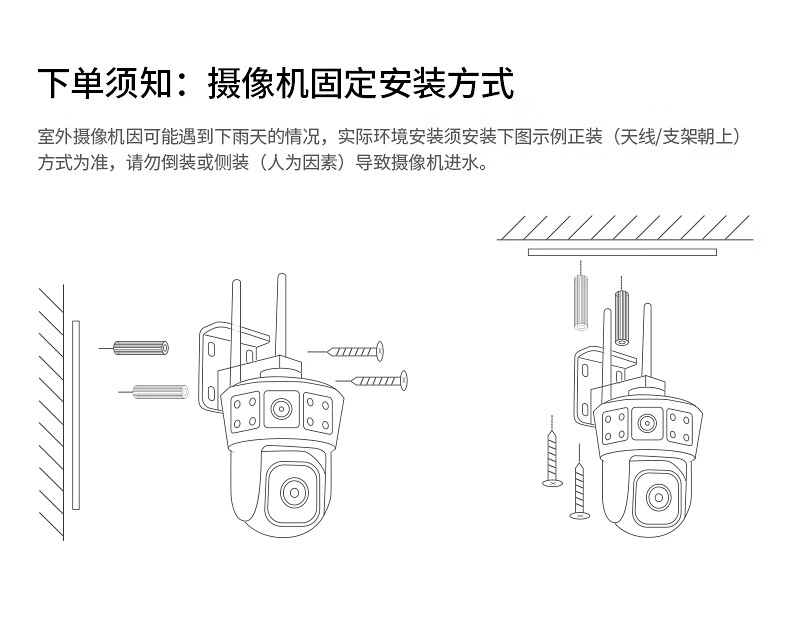 下单须知：摄像机固定安装方式

室外摄像机因可能遇到下雨天的情况，实际环境安装须安装下图示例正装（天线/支架朝上）方式为准，请勿倒装或侧装（人为因素）导致摄像机进水。